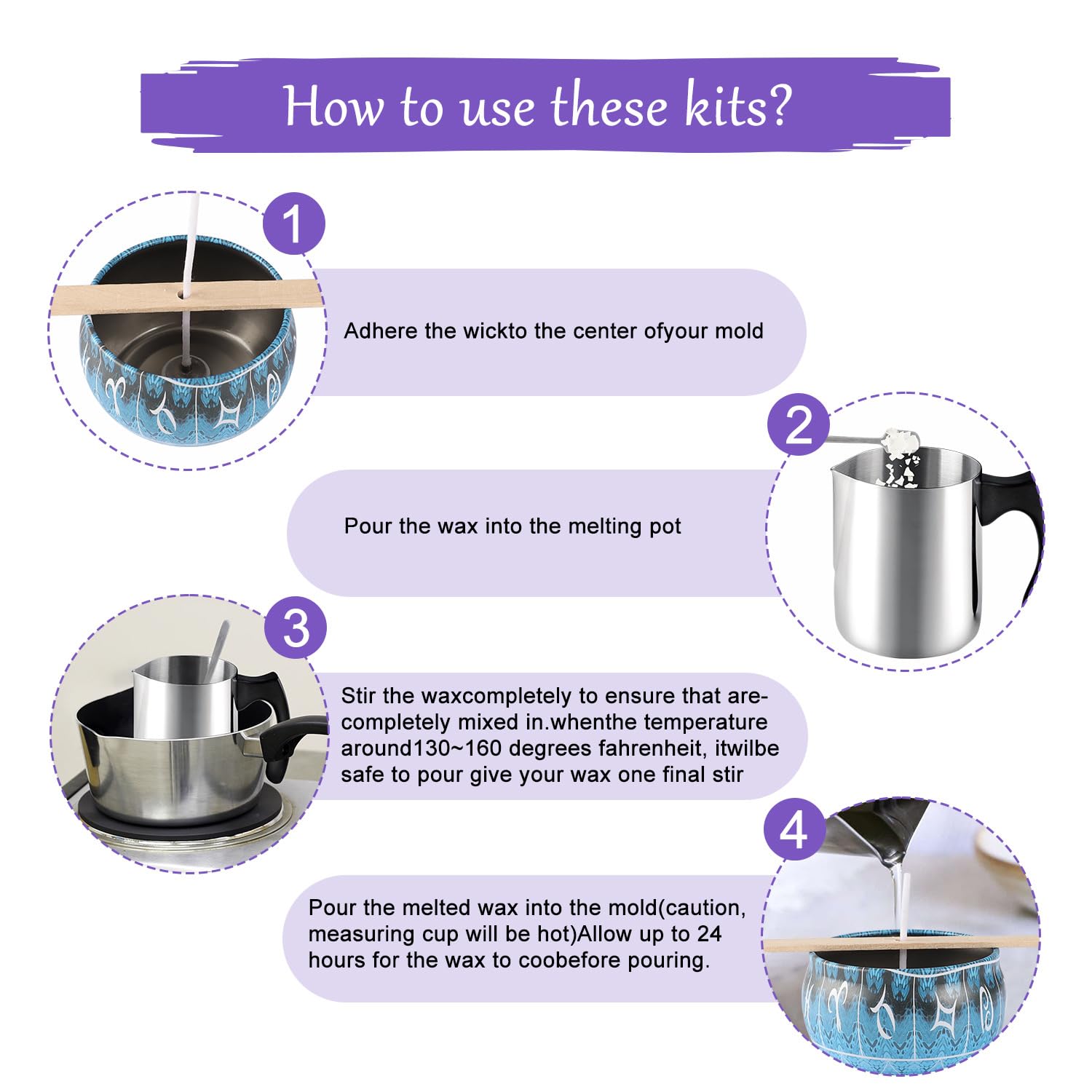 How to use these kits?

1

Adhere the wickto the center ofyour mold

2

Pour the wax into the melting pot

3

Stir the waxcompletely to ensure that are-completely mixed in.whenthe temperature around130~160 degrees fahrenheit, itwilbe safe to pour give your wax one final stir

4

Pour the melted wax into the mold(caution, measuring cup will be hot)Allow up to 24 hours for the wax to coobefore pouring.