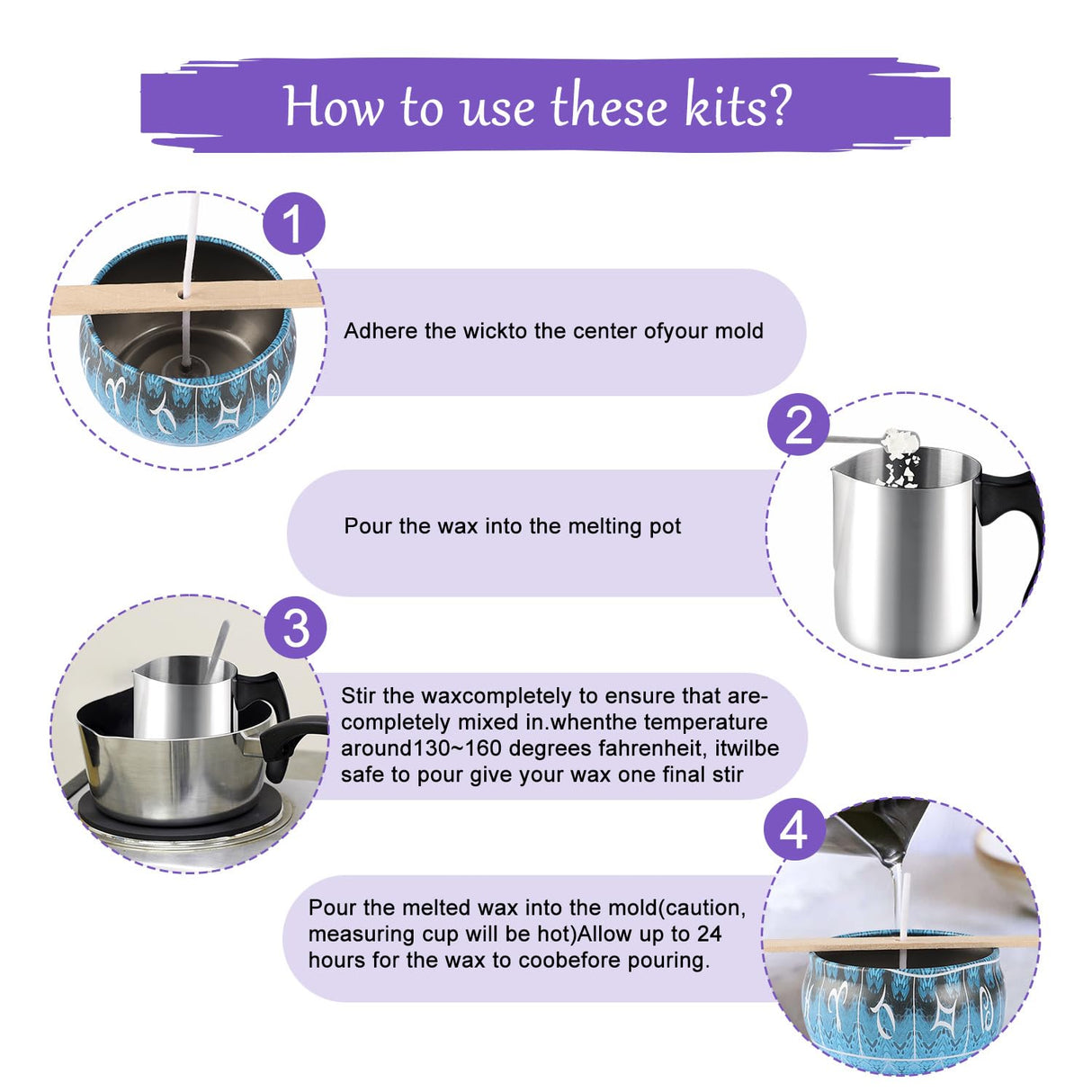 How to use these kits?

1

Adhere the wickto the center ofyour mold

2

Pour the wax into the melting pot

3

Stir the waxcompletely to ensure that are-completely mixed in.whenthe temperature around130~160 degrees fahrenheit, itwilbe safe to pour give your wax one final stir

4

Pour the melted wax into the mold(caution, measuring cup will be hot)Allow up to 24 hours for the wax to coobefore pouring.