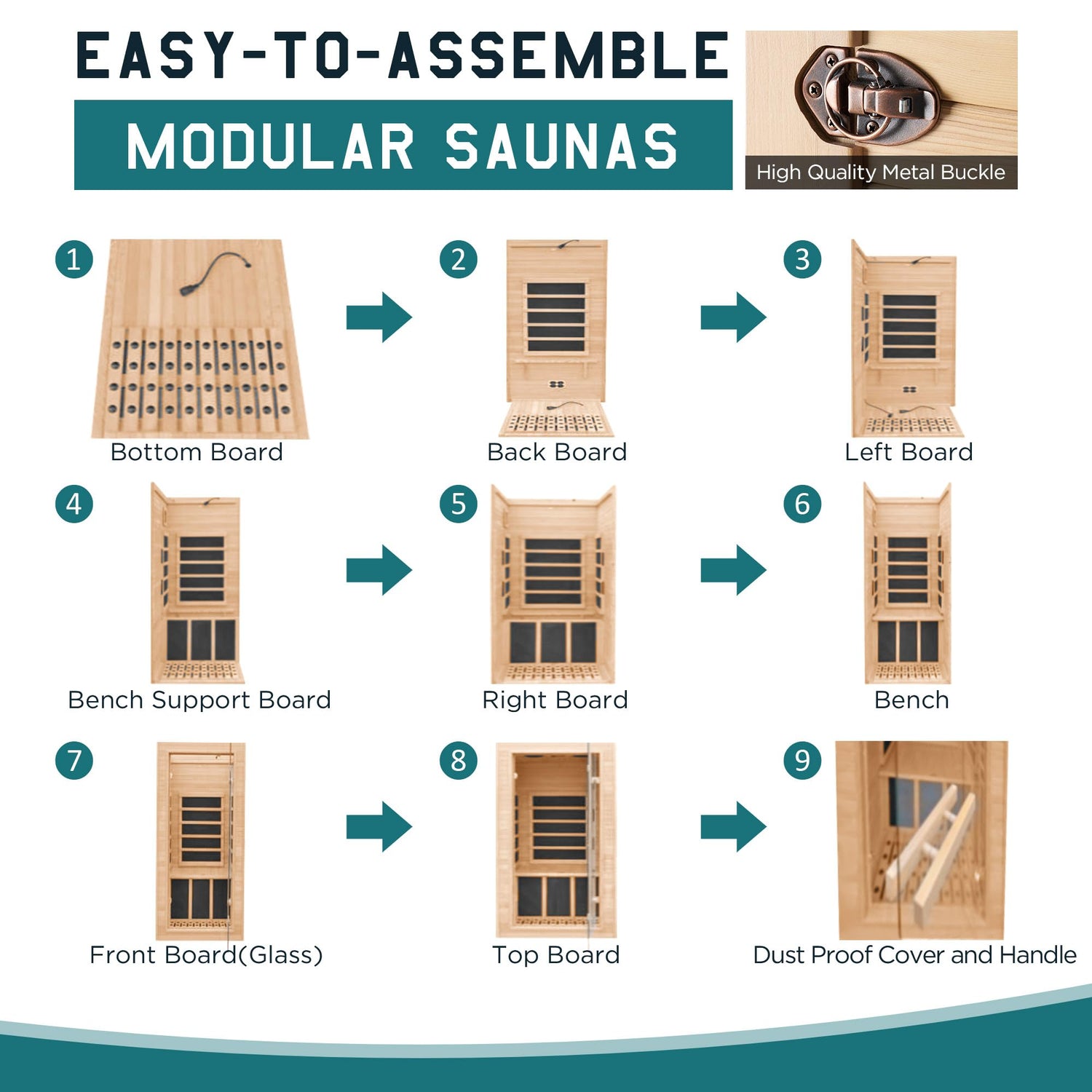 EASY-TO-ASSEMBLE

MODULAR SAUNAS

High Quality Metal Buckle

1
Bottom Board

2
Back Board

3
Left Board

4
Bench Support Board

5
Right Board

6
Bench

7
Front Board(Glass)

8
Top Board

9
Dust Proof Cover and Handle