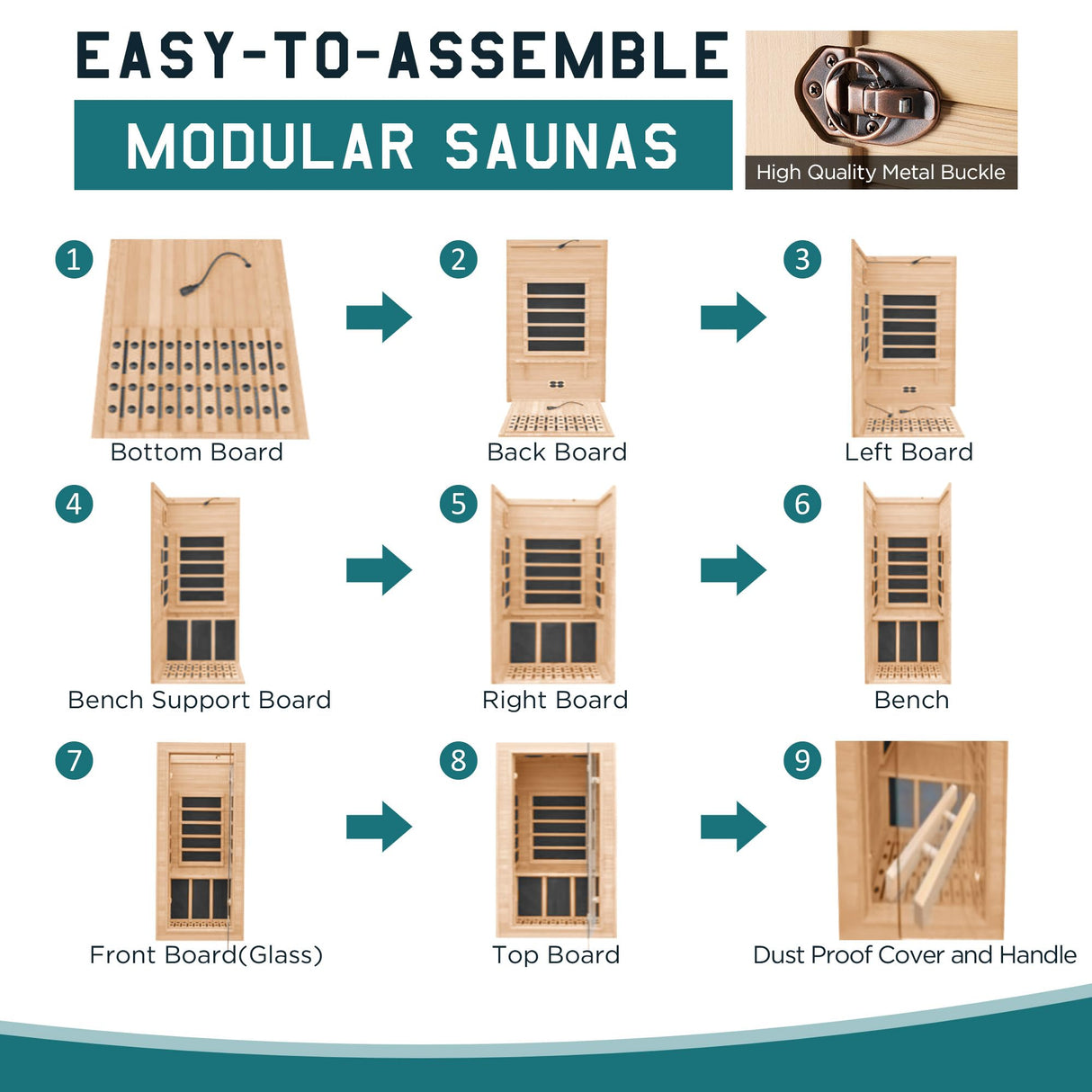 EASY-TO-ASSEMBLE

MODULAR SAUNAS

High Quality Metal Buckle

1
Bottom Board

2
Back Board

3
Left Board

4
Bench Support Board

5
Right Board

6
Bench

7
Front Board(Glass)

8
Top Board

9
Dust Proof Cover and Handle