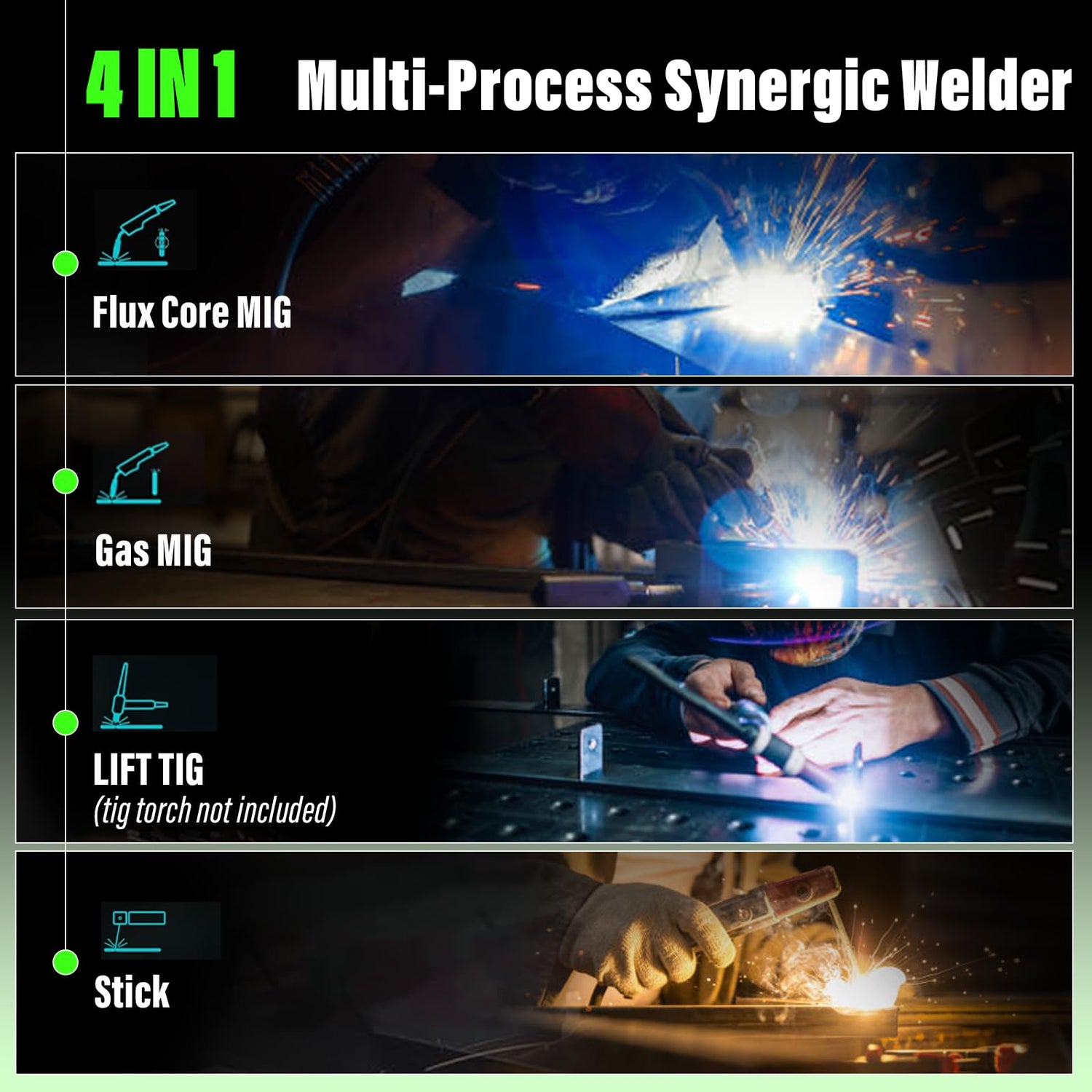 4 IN 1 Multi-Process Synergic Welder

Flux Core MIG

Gas MIG

LIFT TIG
(tig torch not included)

Stick