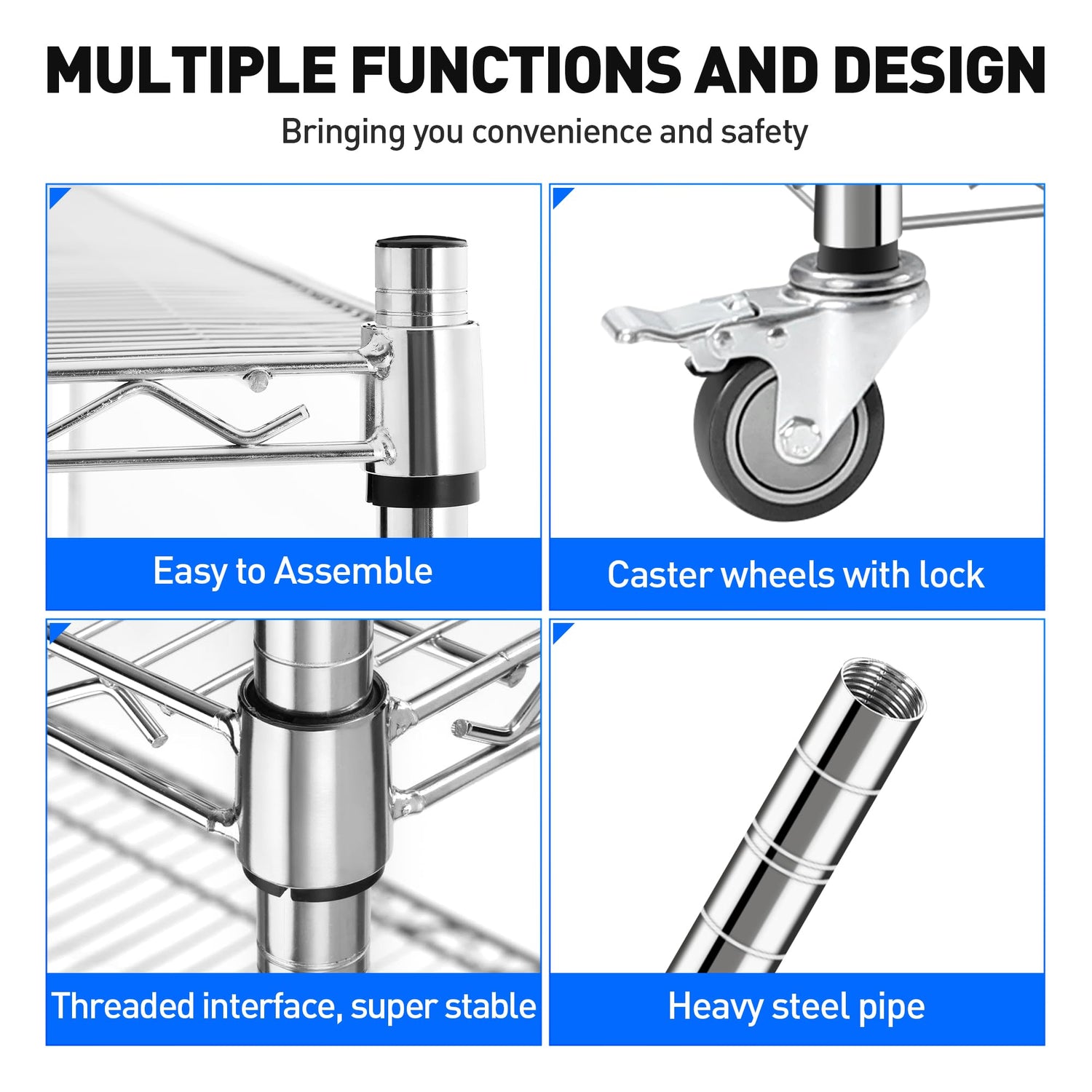 MULTIPLE FUNCTIONS AND DESIGN

Bringing you convenience and safety

Easy to Assemble

Caster wheels with lock

Threaded interface, super stable

Heavy steel pipe