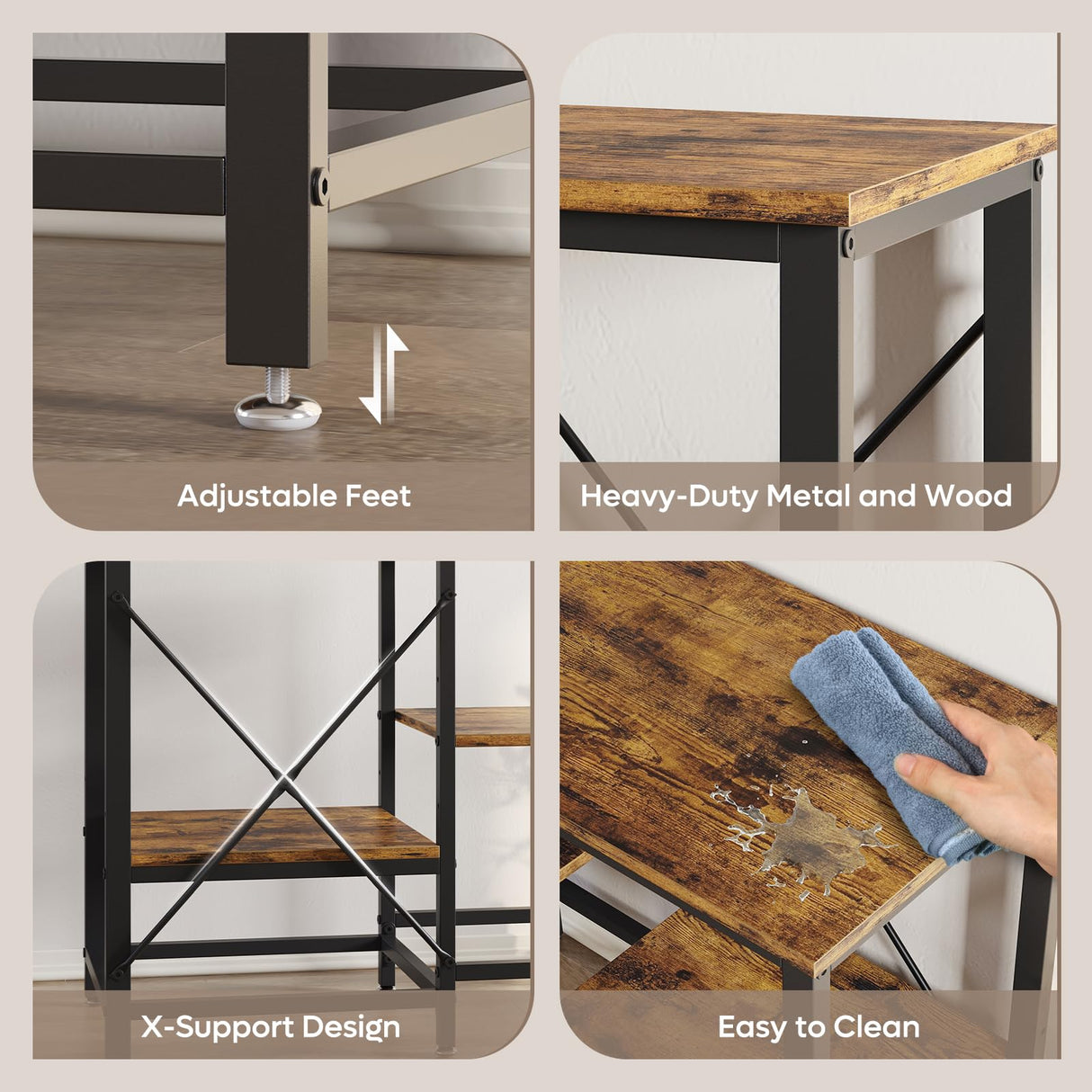 Adjustable Feet

Heavy-Duty Metal and Wood

X-Support Design

Easy to Clean