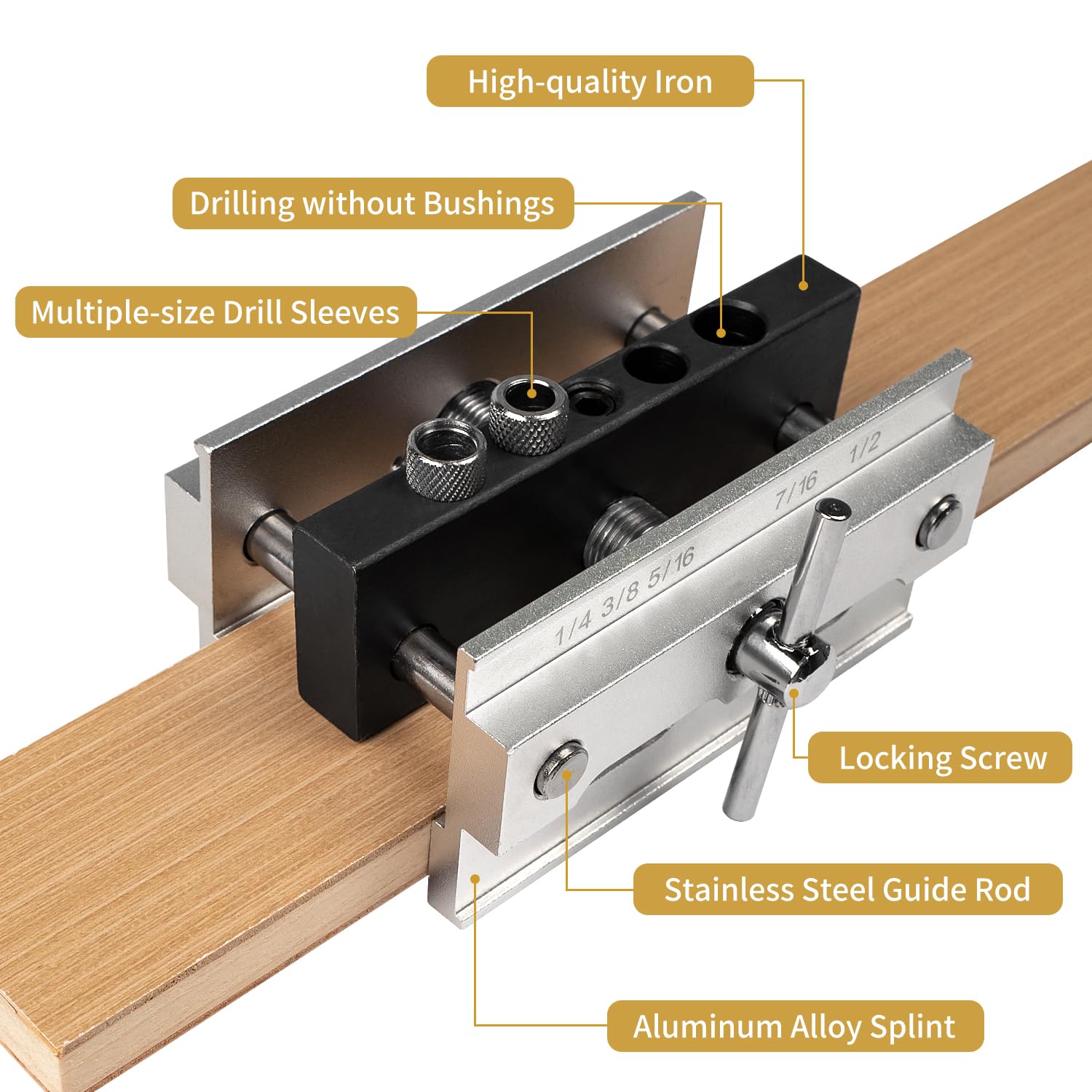 High-quality Iron

Drilling without Bushings

Multiple-size Drill Sleeves

1/4 3/8 5/16 7/16 1/2

Locking Screw

Stainless Steel Guide Rod

Aluminum Alloy Splint