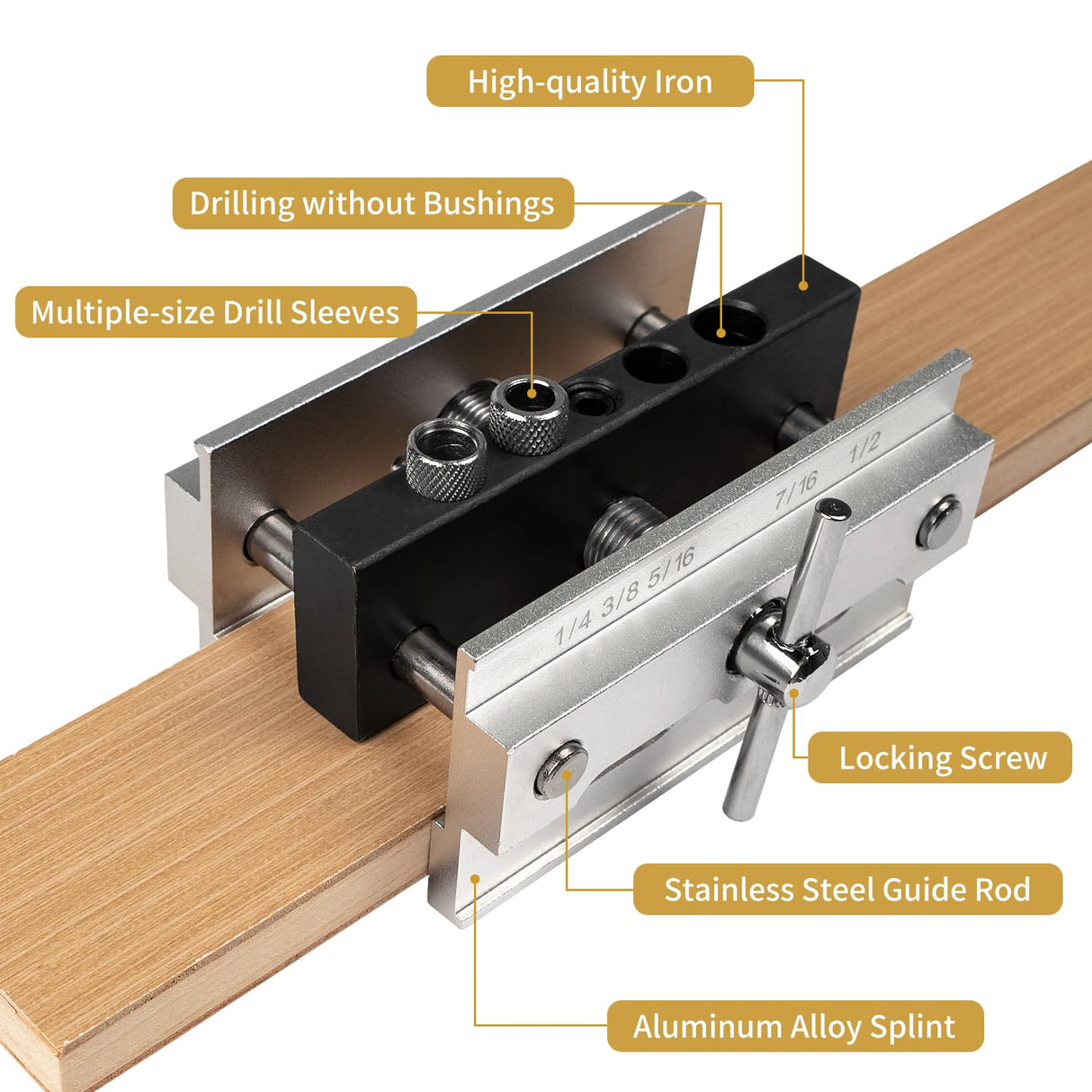 High-quality Iron

Drilling without Bushings

Multiple-size Drill Sleeves

1/4 3/8 5/16 7/16 1/2

Locking Screw

Stainless Steel Guide Rod

Aluminum Alloy Splint