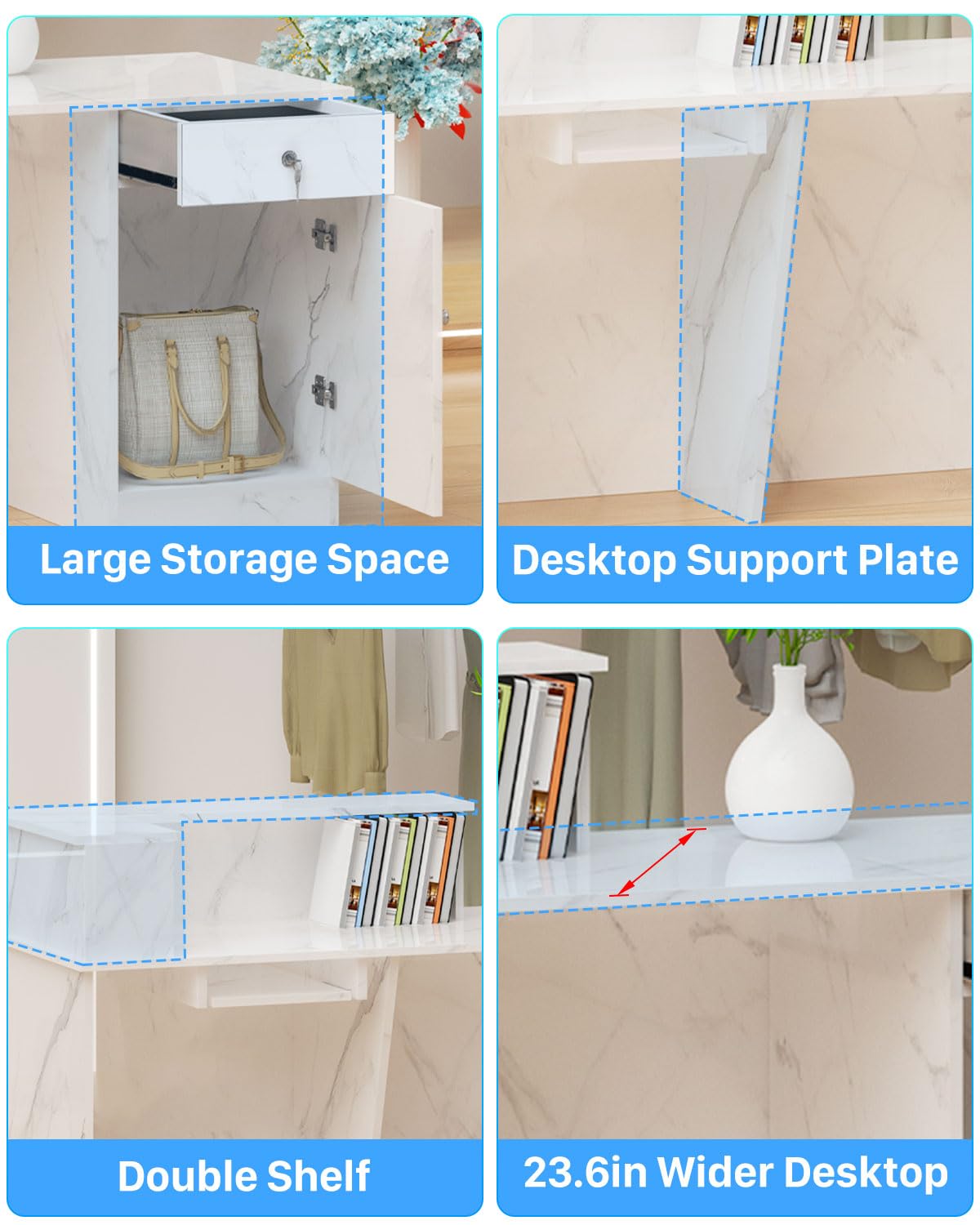 Large Storage Space

Desktop Support Plate

Double Shelf

23.6in Wider Desktop