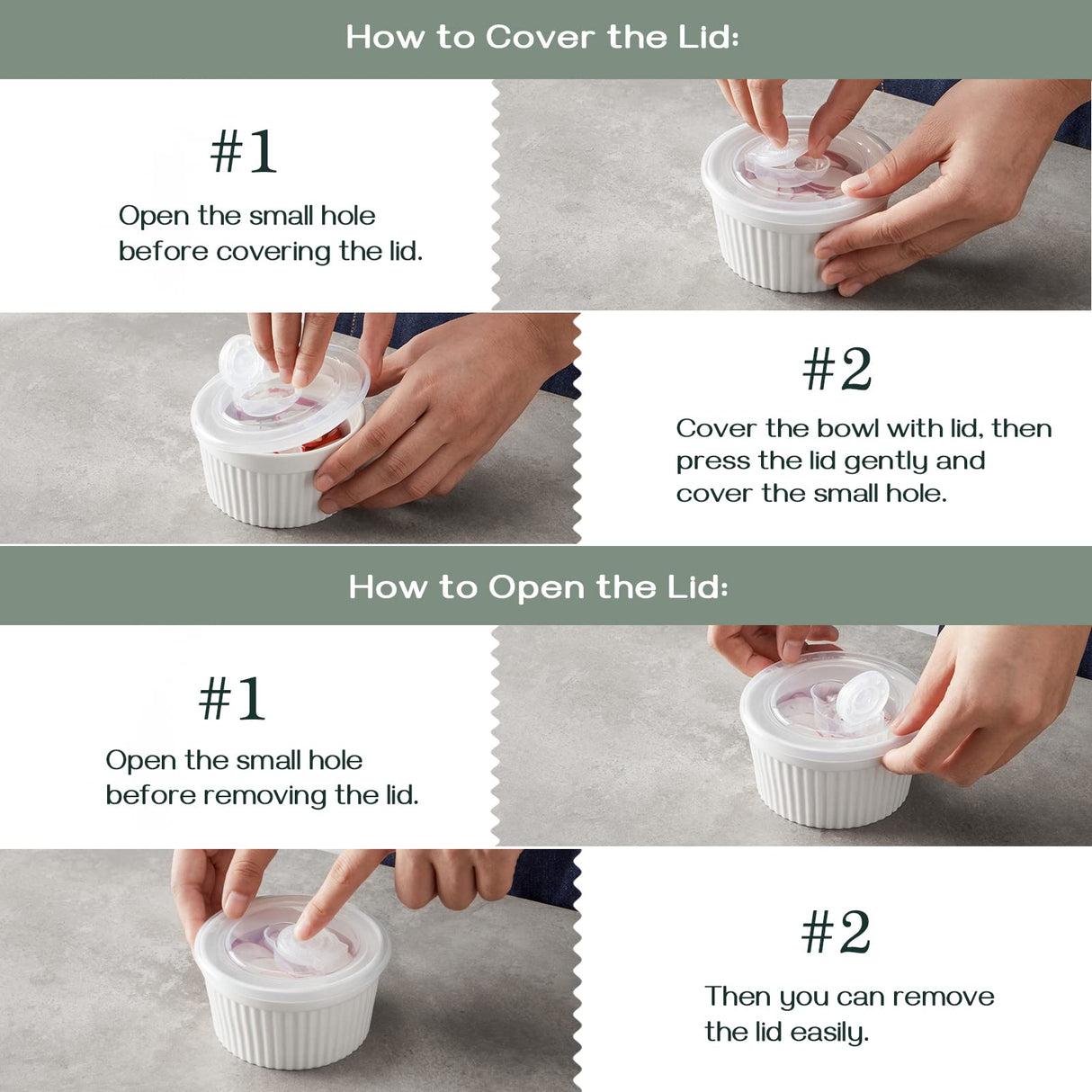 How to Cover the Lid:

#1

Open the small hole before covering the lid.

#2

Cover the bowl with lid, then press the lid gently and cover the small hole.

How to Open the Lid:

#1

Open the small hole before removing the lid.

#2

Then you can remove the lid easily.