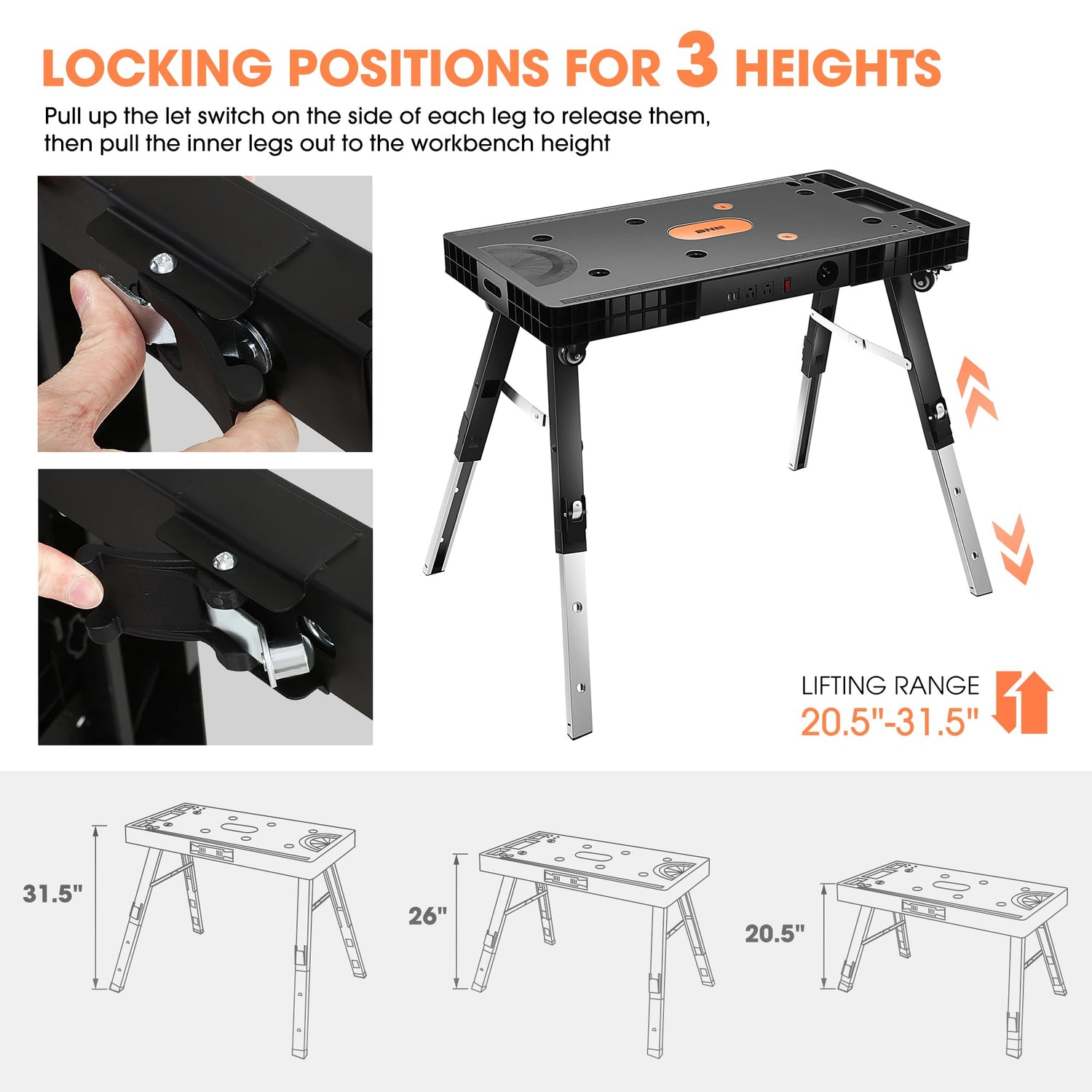 LOCKING POSITIONS FOR 3 HEIGHTS

Pull up the let switch on the side of each leg to release them, then pull the inner legs out to the workbench height

LIFTING RANGE
20.5"-31.5"

31.5"

26"

20.5"