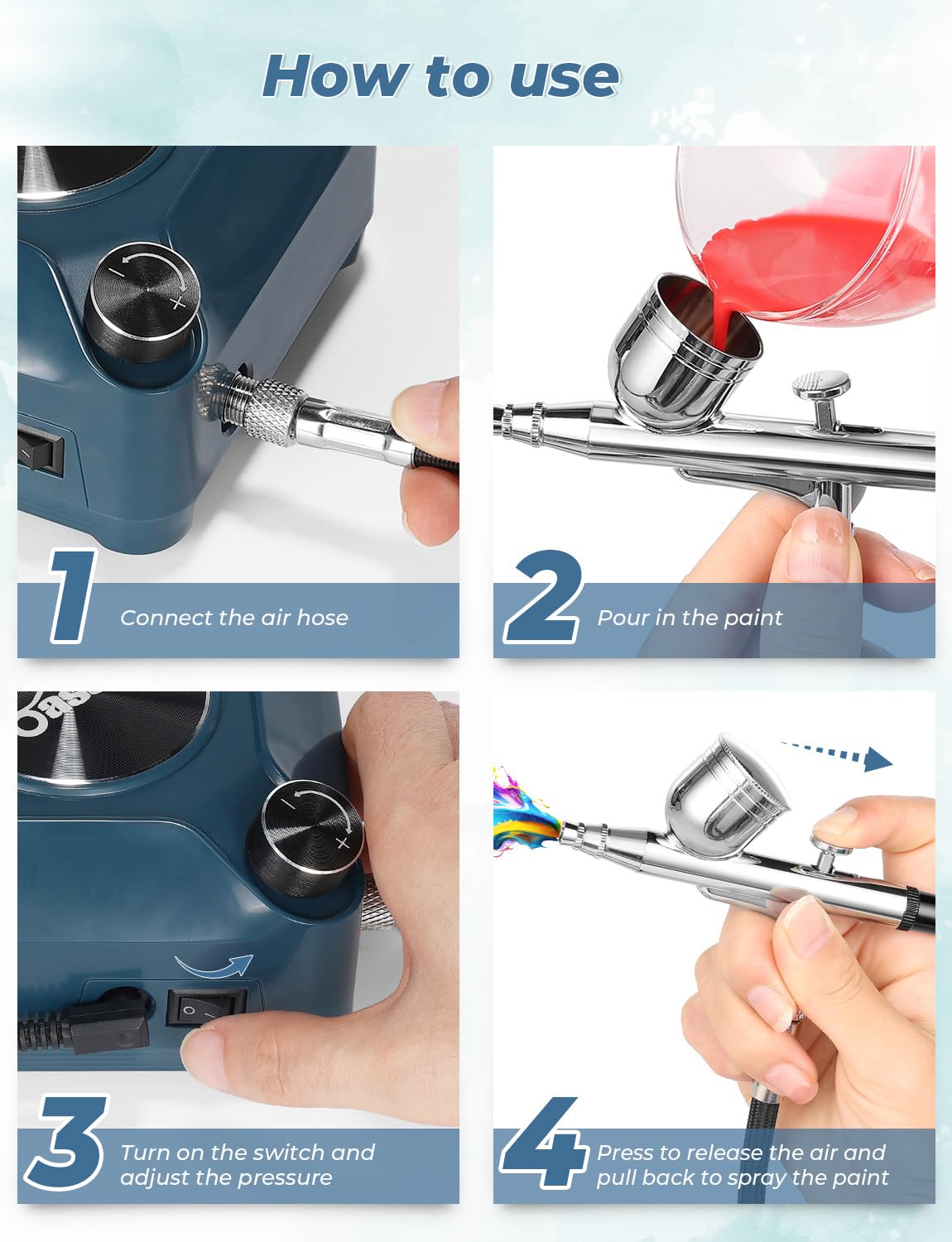 How to use

1 Connect the air hose

2 Pour in the paint

3 Turn on the switch and adjust the pressure

4 Press to release the air and pull back to spray the paint