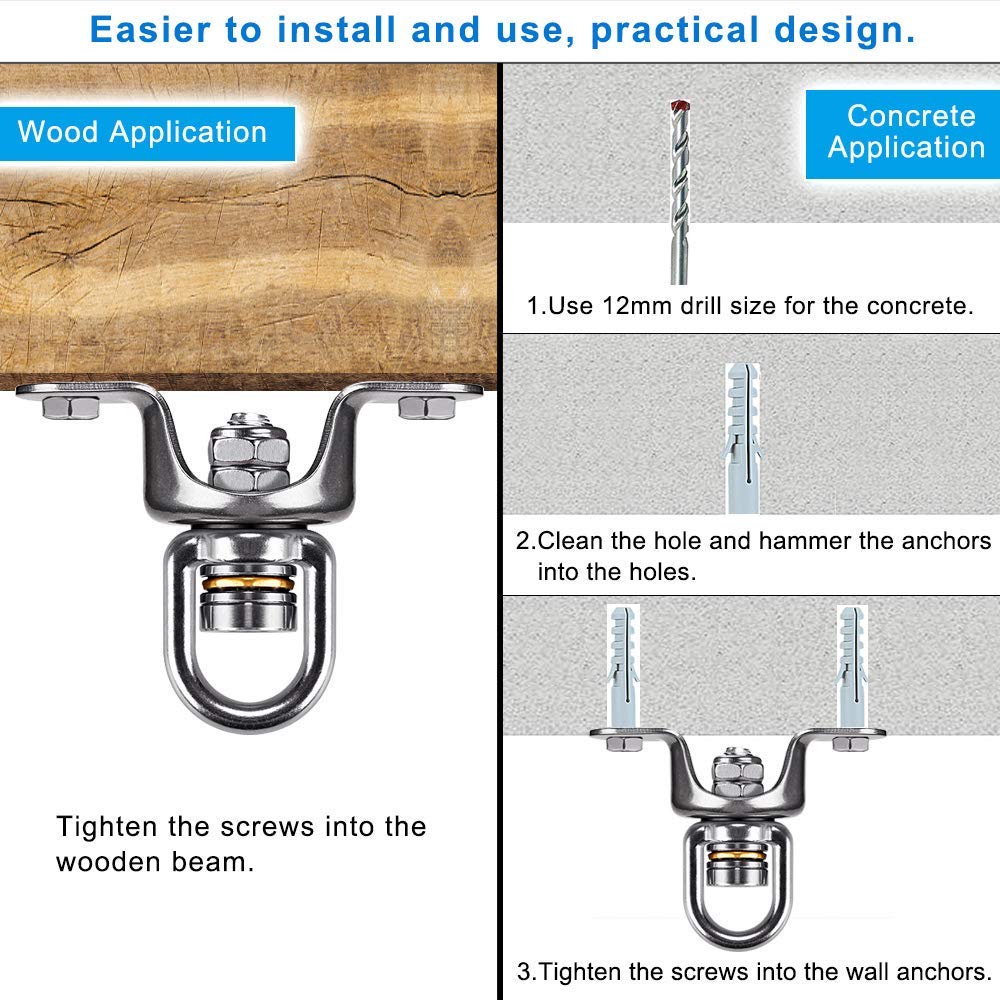 Easier to install and use, practical design.

Wood Application

Tighten the screws into the wooden beam.

Concrete Application

1.Use 12mm drill size for the concrete.

2.Clean the hole and hammer the anchors into the holes.

3.Tighten the screws into the wall anchors.