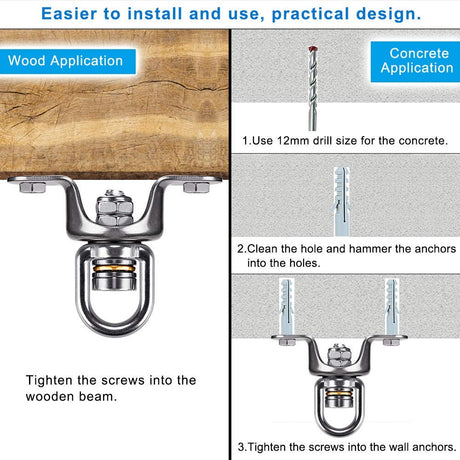 Easier to install and use, practical design.

Wood Application

Tighten the screws into the wooden beam.

Concrete Application

1.Use 12mm drill size for the concrete.

2.Clean the hole and hammer the anchors into the holes.

3.Tighten the screws into the wall anchors.