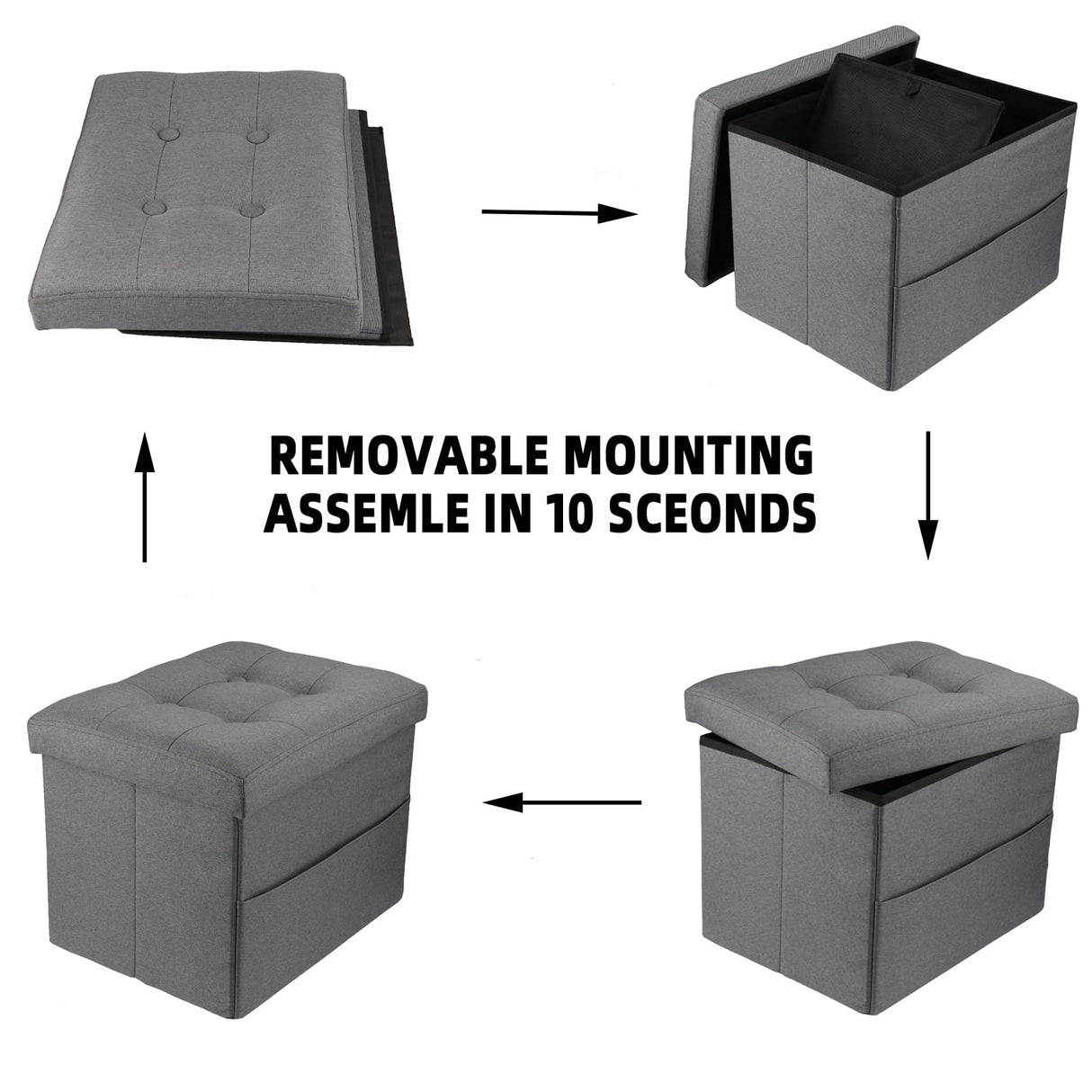 REMOVABLE MOUNTING
ASSEMLE IN 10 SCEONDS