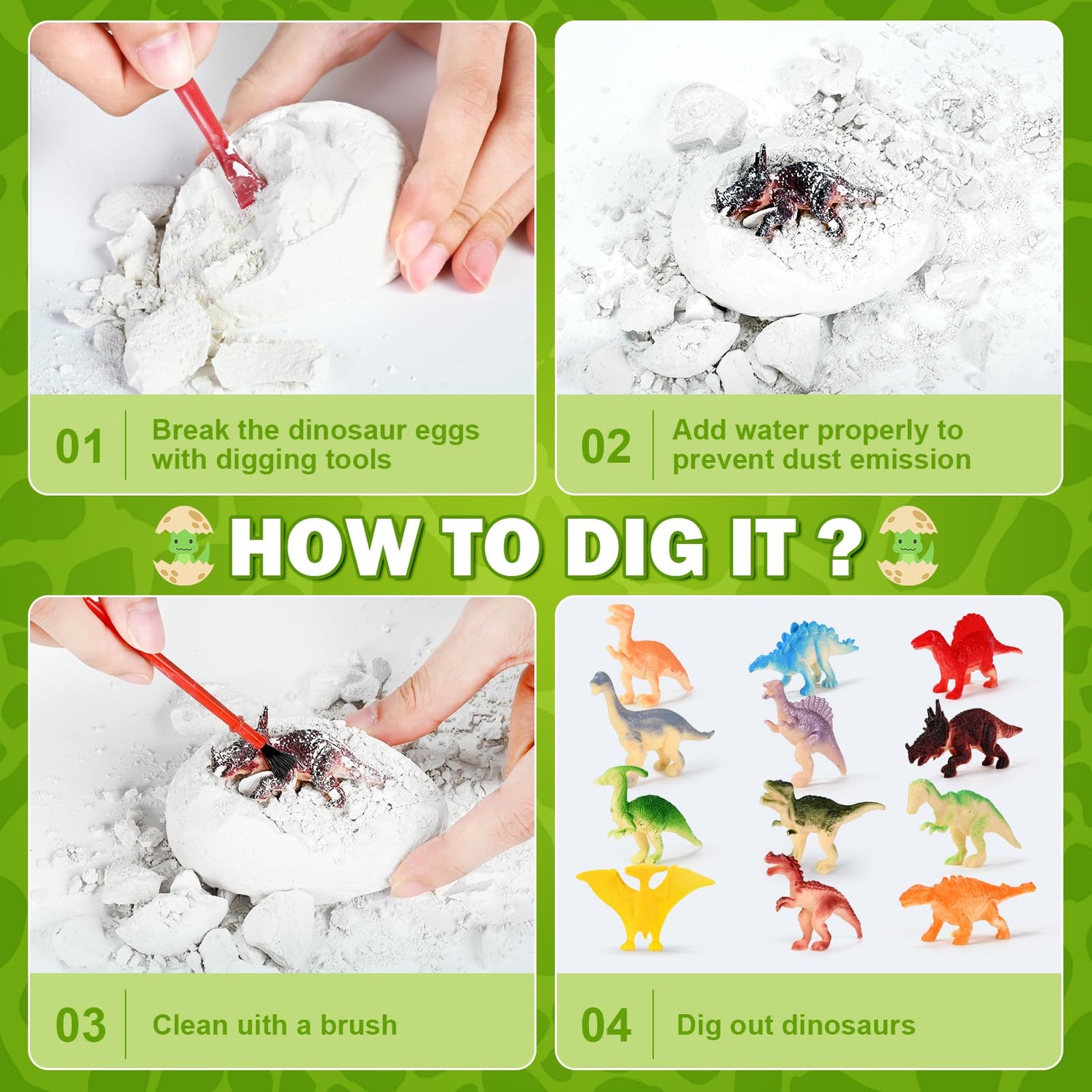 01 Break the dinosaur eggs with digging tools

02 Add water properly to prevent dust emission

HOW TO DIG IT ?

03 Clean uith a brush

04 Dig out dinosaurs