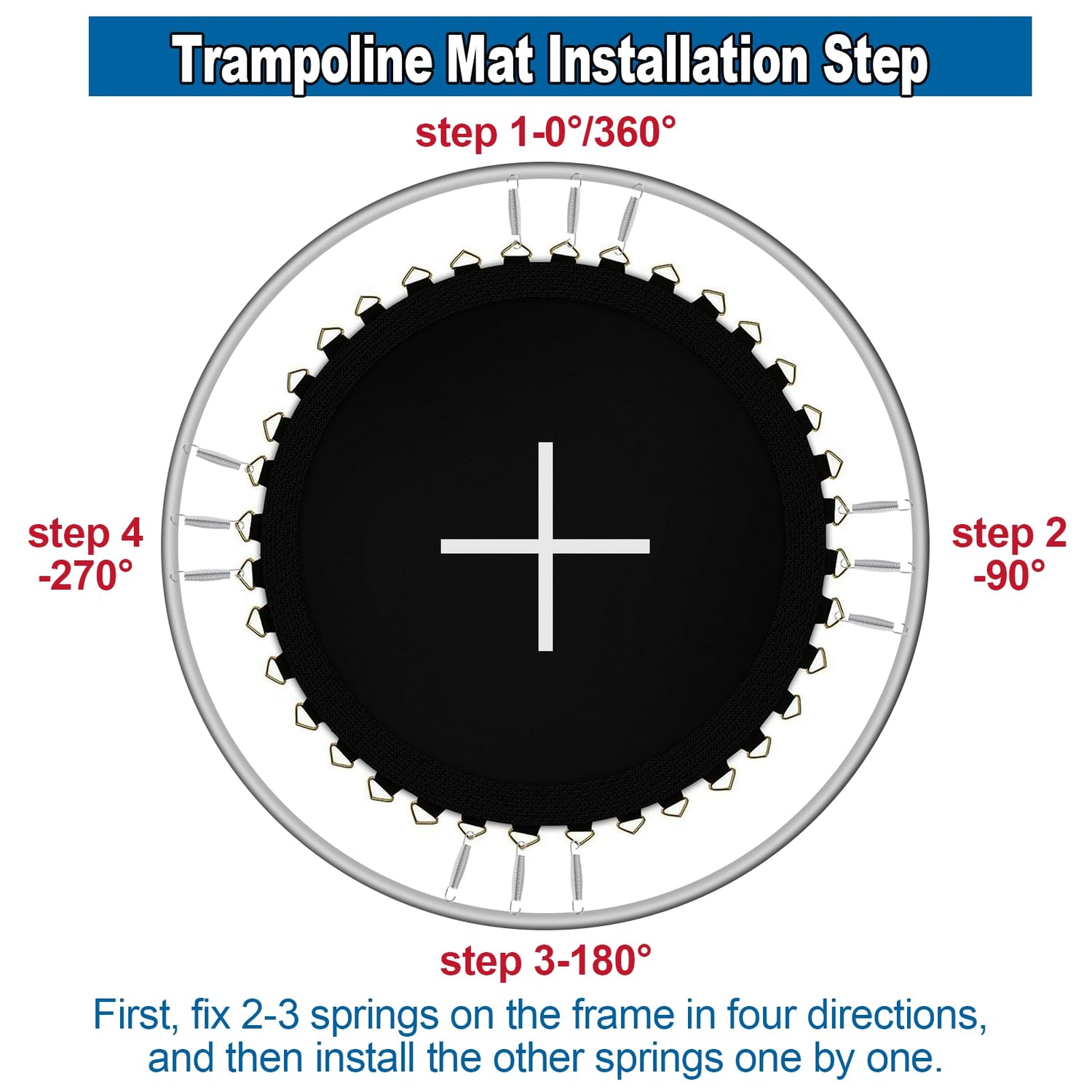 Trampoline Mat Installation Step

step 1-0°/360°

step 4
-270°

step 2
-90°

step 3-180°

First, fix 2-3 springs on the frame in four directions, and then install the other springs one by one.