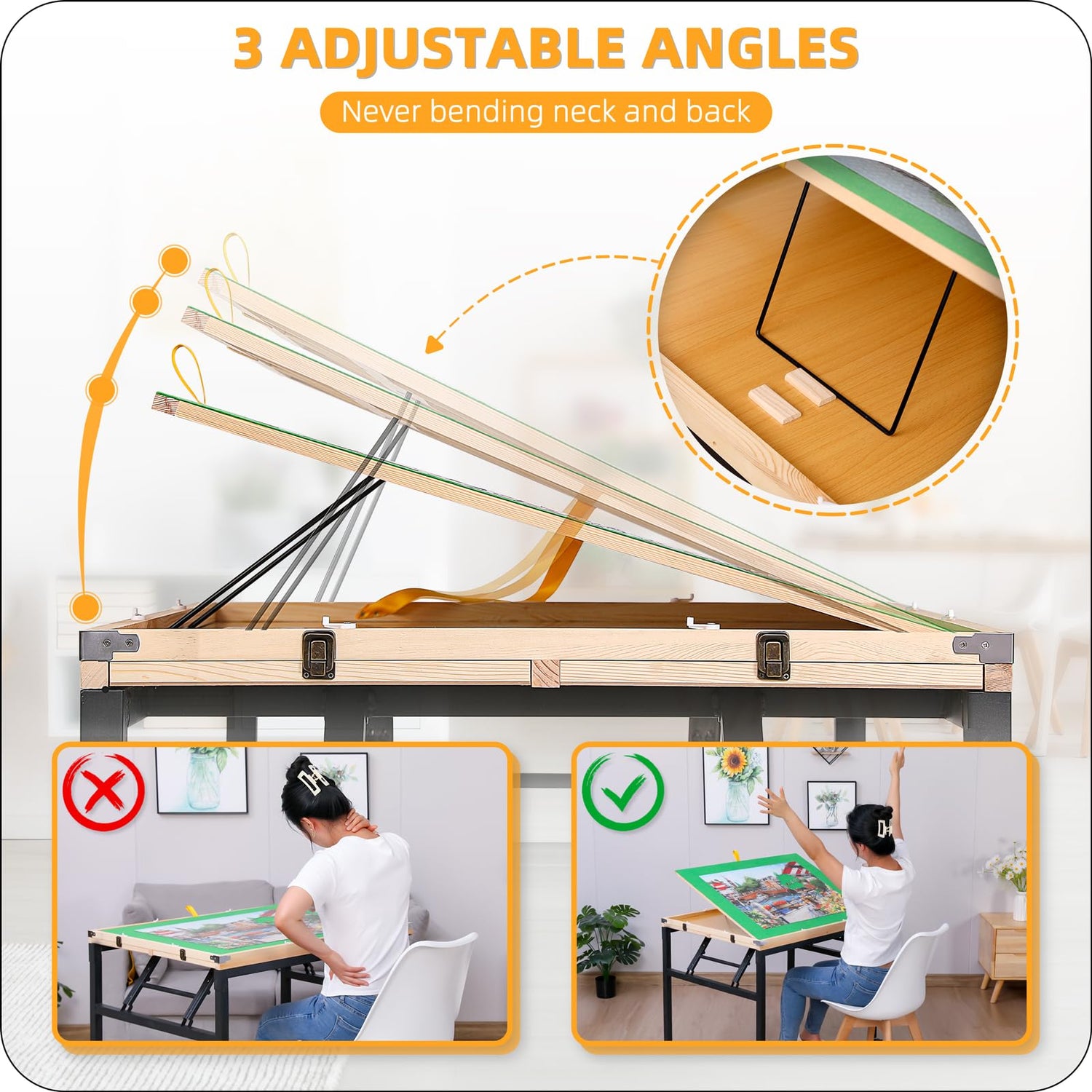 3 ADJUSTABLE ANGLES

Never bending neck and back