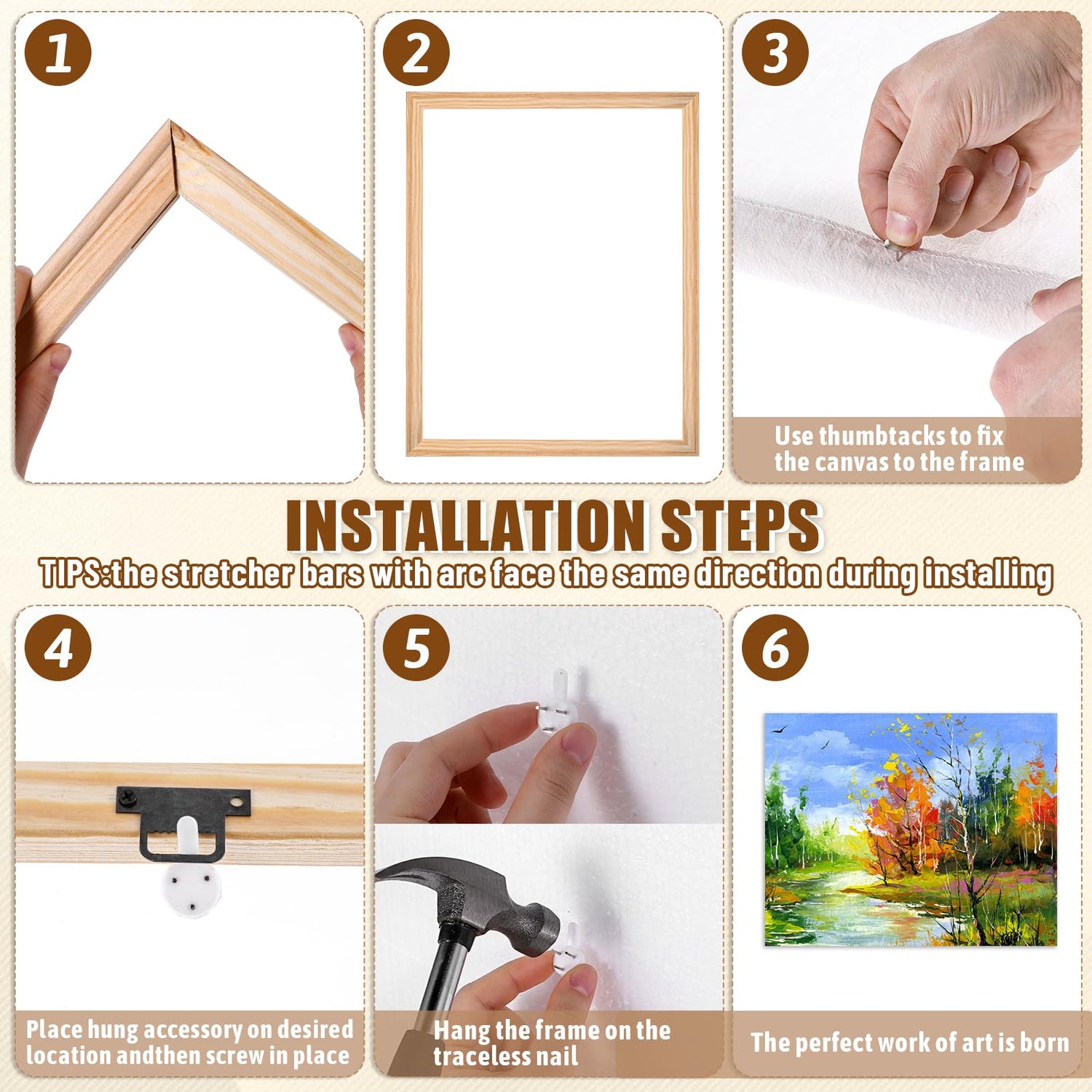 1

2

3

Use thumbtacks to fix the canvas to the frame

INSTALLATION STEPS

TIPS:the stretcher bars with arc face the same direction during installing

4

Place hung accessory on desired location andthen screw in place

5

Hang the frame on the traceless nail

6

The perfect work of art is born