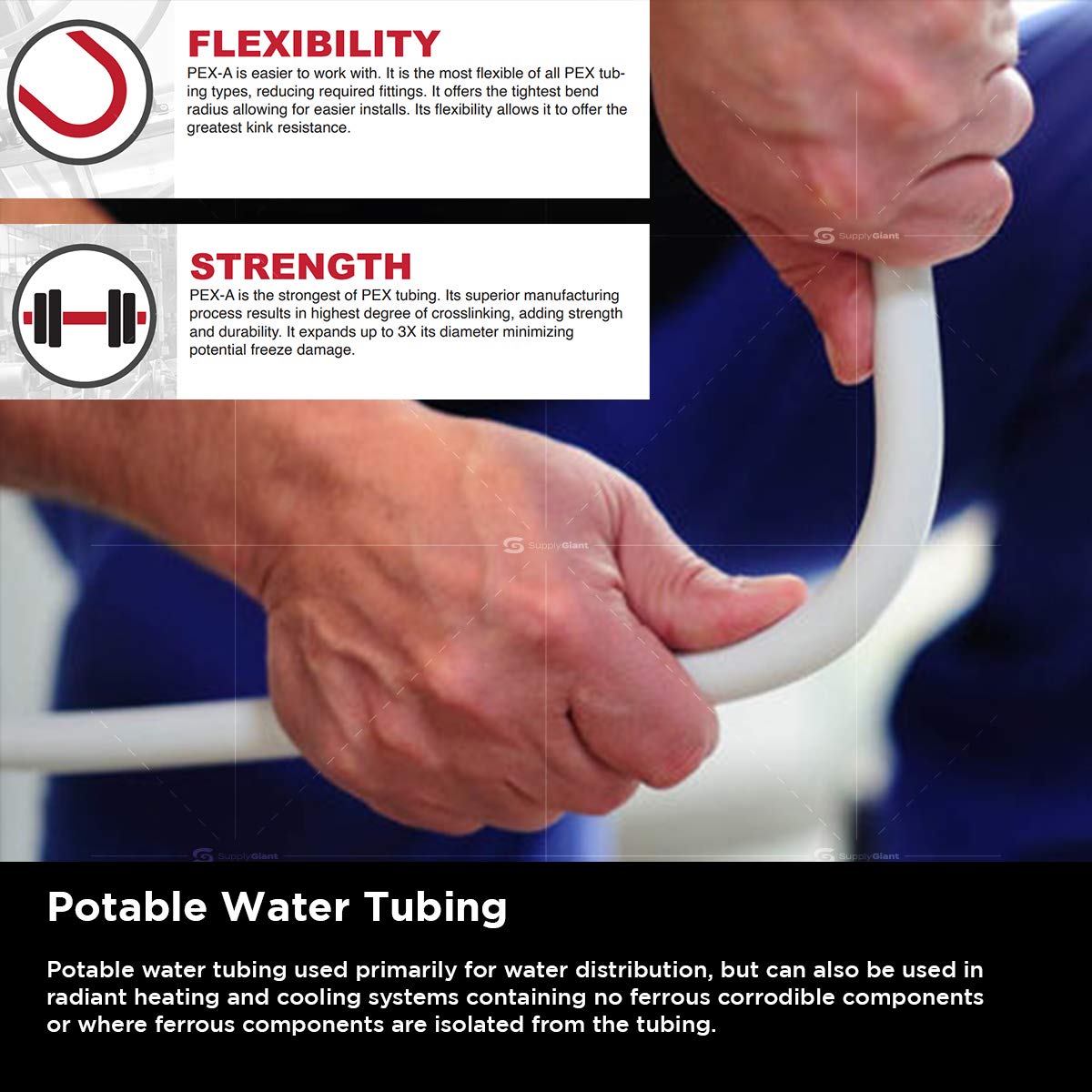 FLEXIBILITY

PEX-A is easier to work with. It is the most flexible of all PEX tubing types, reducing required fittings. It offers the tightest bend radius allowing for easier installs. Its flexibility allows it to offer the greatest kink resistance.

STRENGTH

PEX-A is the strongest of PEX tubing. Its superior manufacturing process results in highest degree of crosslinking, adding strength and durability. It expands up to 3X its diameter minimizing potential freeze damage.

SupplyGiant

SupplyGiant

SupplyGiant

SupplyGiant

Potable Water Tubing

Potable water tubing used primarily for water distribution, but can also be used in radiant heating and cooling systems containing no ferrous corrodible components or where ferrous components are isolated from the tubing.