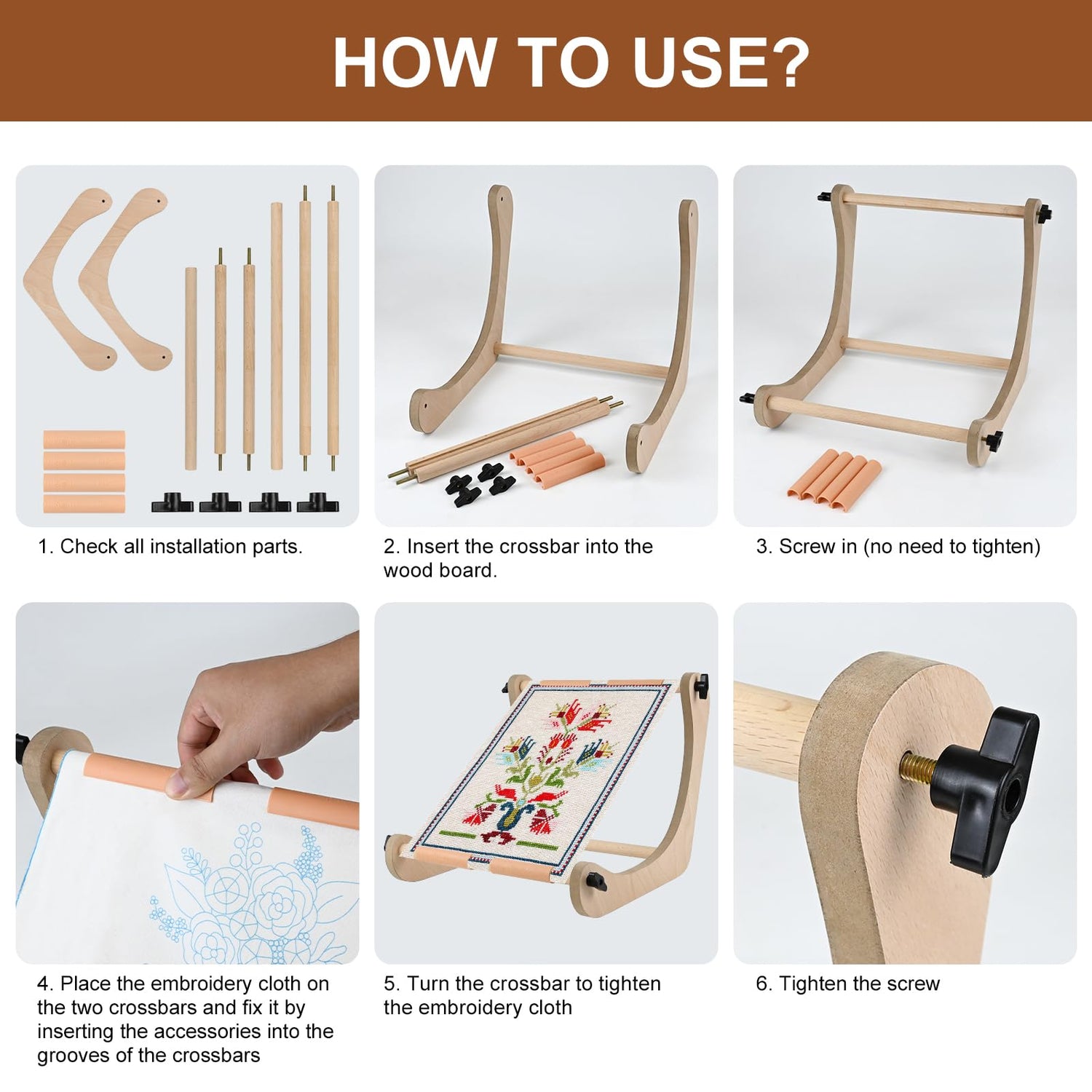 HOW TO USE?

1. Check all installation parts.

2. Insert the crossbar into the wood board.

3. Screw in (no need to tighten)

4. Place the embroidery cloth on the two crossbars and fix it by inserting the accessories into the grooves of the crossbars

5. Turn the crossbar to tighten the embroidery cloth

6. Tighten the screw