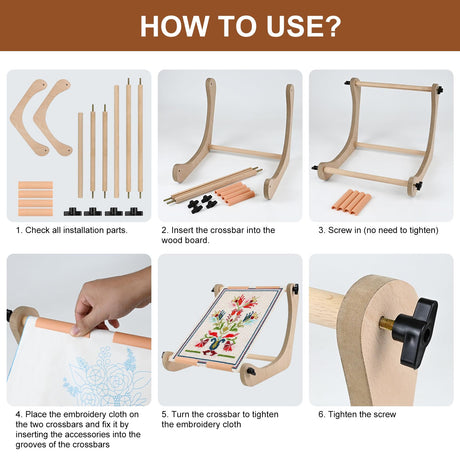 HOW TO USE?

1. Check all installation parts.

2. Insert the crossbar into the wood board.

3. Screw in (no need to tighten)

4. Place the embroidery cloth on the two crossbars and fix it by inserting the accessories into the grooves of the crossbars

5. Turn the crossbar to tighten the embroidery cloth

6. Tighten the screw