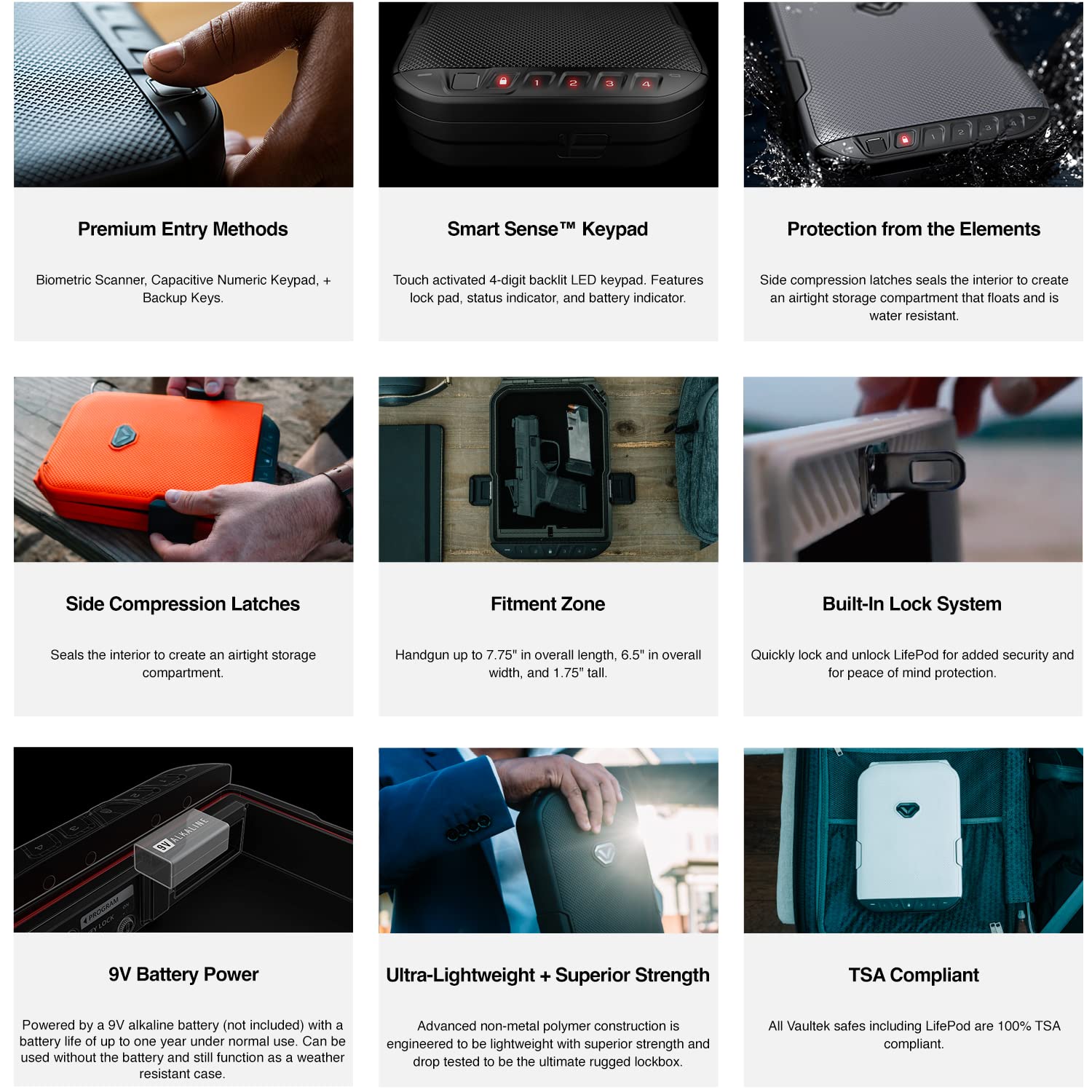 1 2 3 4

Premium Entry Methods

Biometric Scanner, Capacitive Numeric Keypad, + Backup Keys.

Smart Sense™ Keypad

Touch activated 4-digit backlit LED keypad. Features lock pad, status indicator, and battery indicator.

Protection from the Elements

Side compression latches seals the interior to create an airtight storage compartment that floats and is water resistant.

Side Compression Latches

Seals the interior to create an airtight storage compartment.

Fitment Zone

Handgun up to 7.75" in overall length, 6.5" in overall width, and 1.75" tall.

Built-In Lock System

Quickly lock and unlock LifePod for added security and for peace of mind protection.

9V ALKALINE

PROGRAM

KEY LOCK

9V Battery Power

Powered by a 9V alkaline battery (not included) with a battery life of up to one year under normal use. Can be used without the battery and still function as a weather resistant case.

Ultra-Lightweight + Superior Strength

Advanced non-metal polymer construction is engineered to be lightweight with superior strength and drop tested to be the ultimate rugged lockbox.

TSA Compliant

All Vaultek safes including LifePod are 100% TSA compliant.