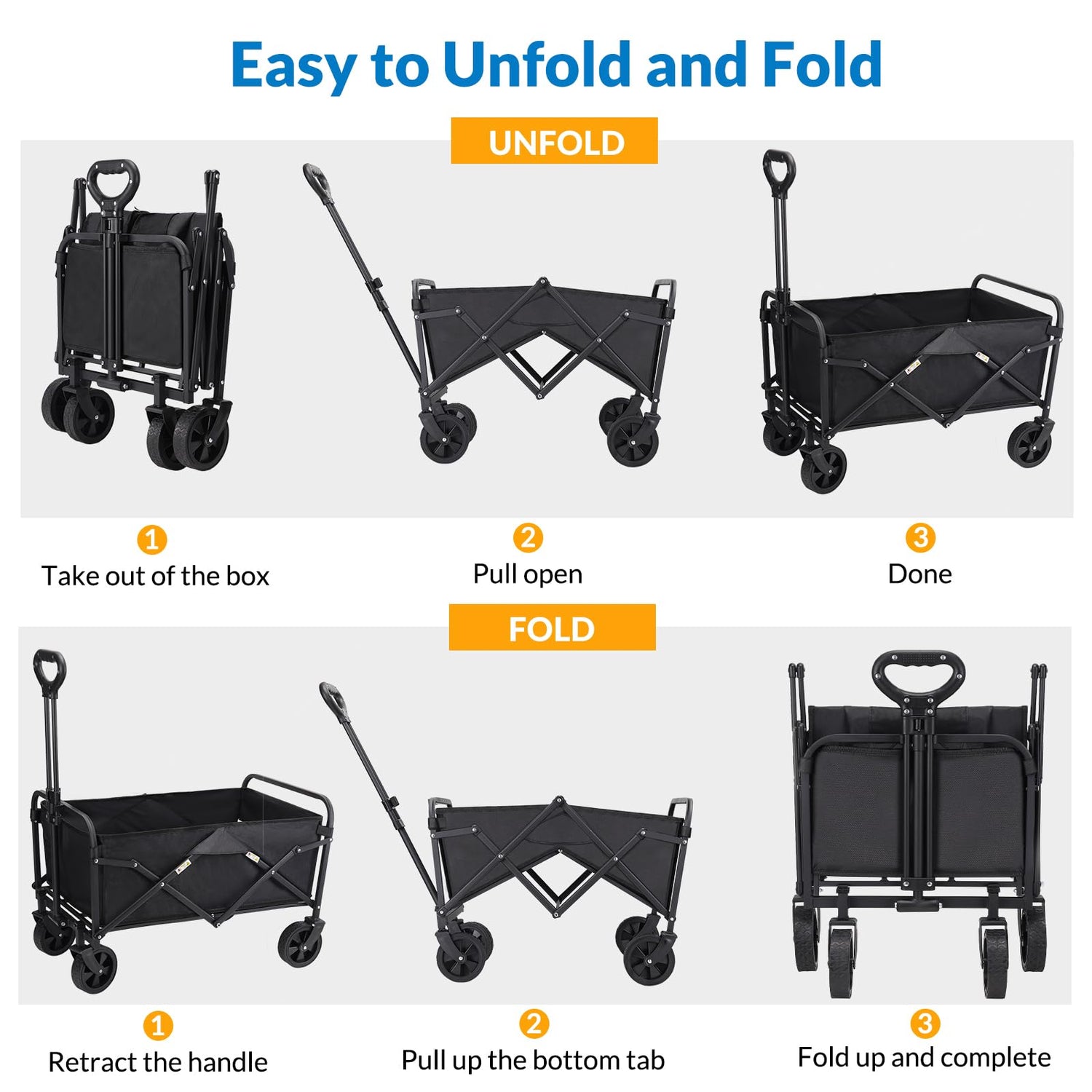 Easy to Unfold and Fold

UNFOLD

1
Take out of the box

2
Pull open

3
Done

FOLD

1
Retract the handle

2
Pull up the bottom tab

3
Fold up and complete