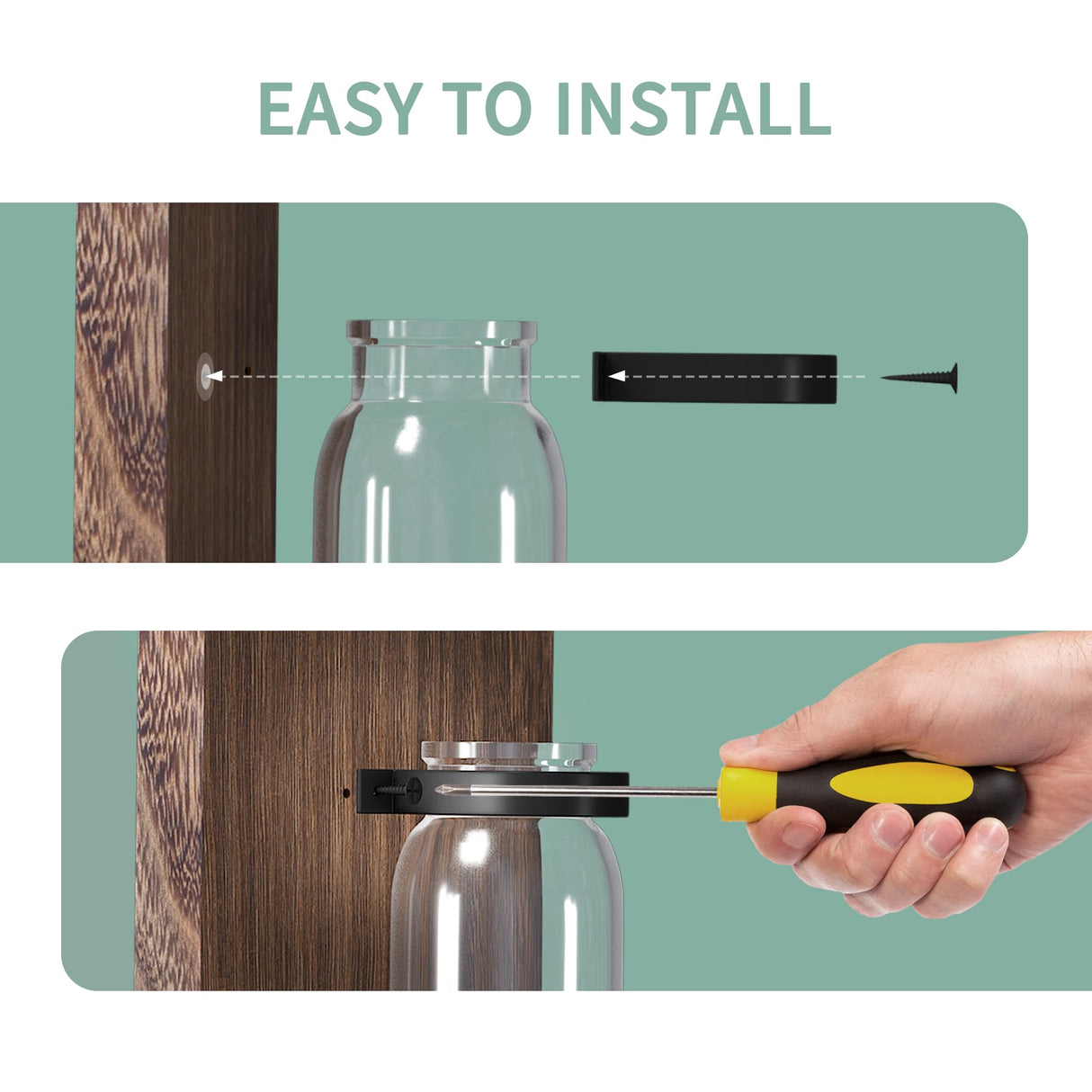 EASY TO INSTALL