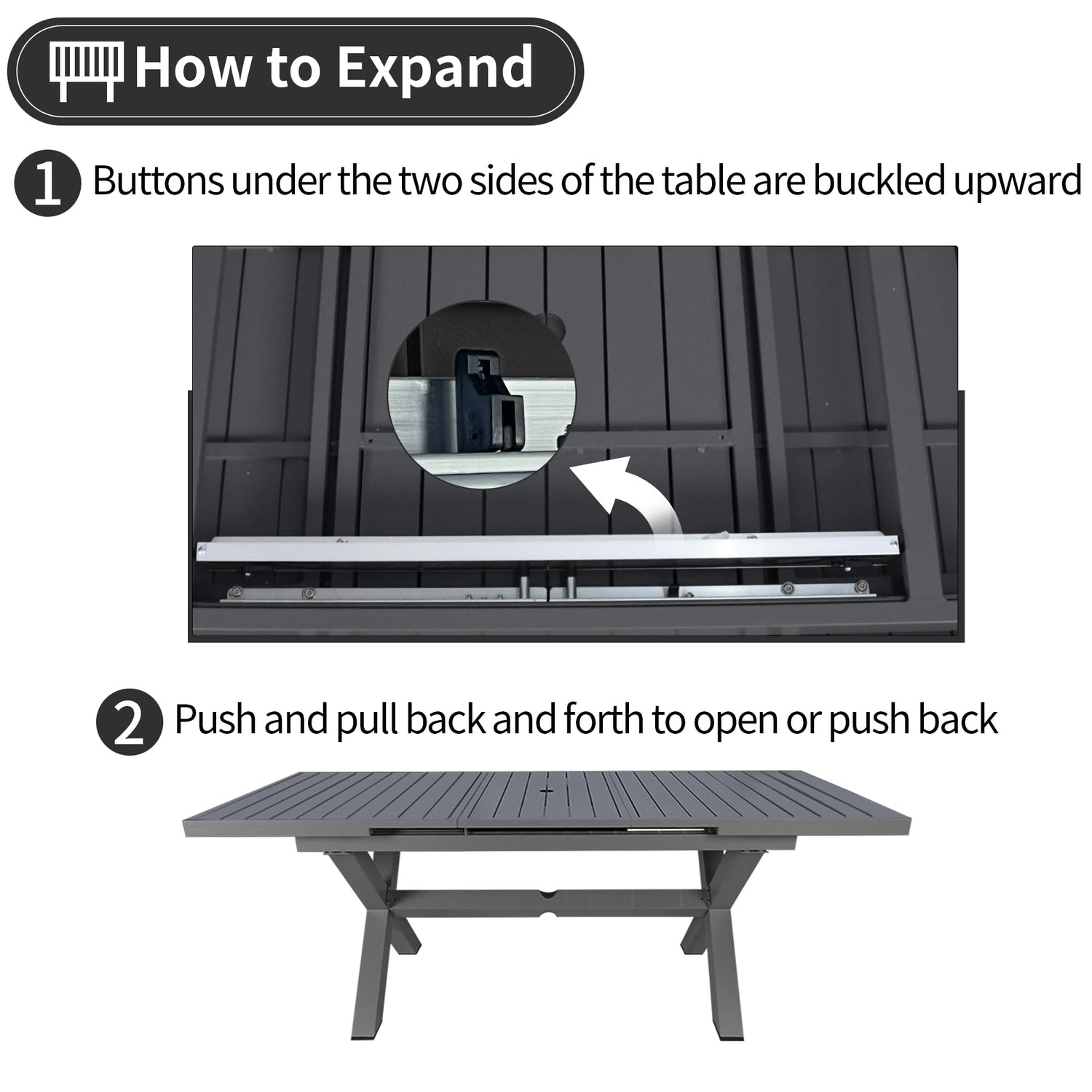 How to Expand

1 Buttons under the two sides of the table are buckled upward

2 Push and pull back and forth to open or push back