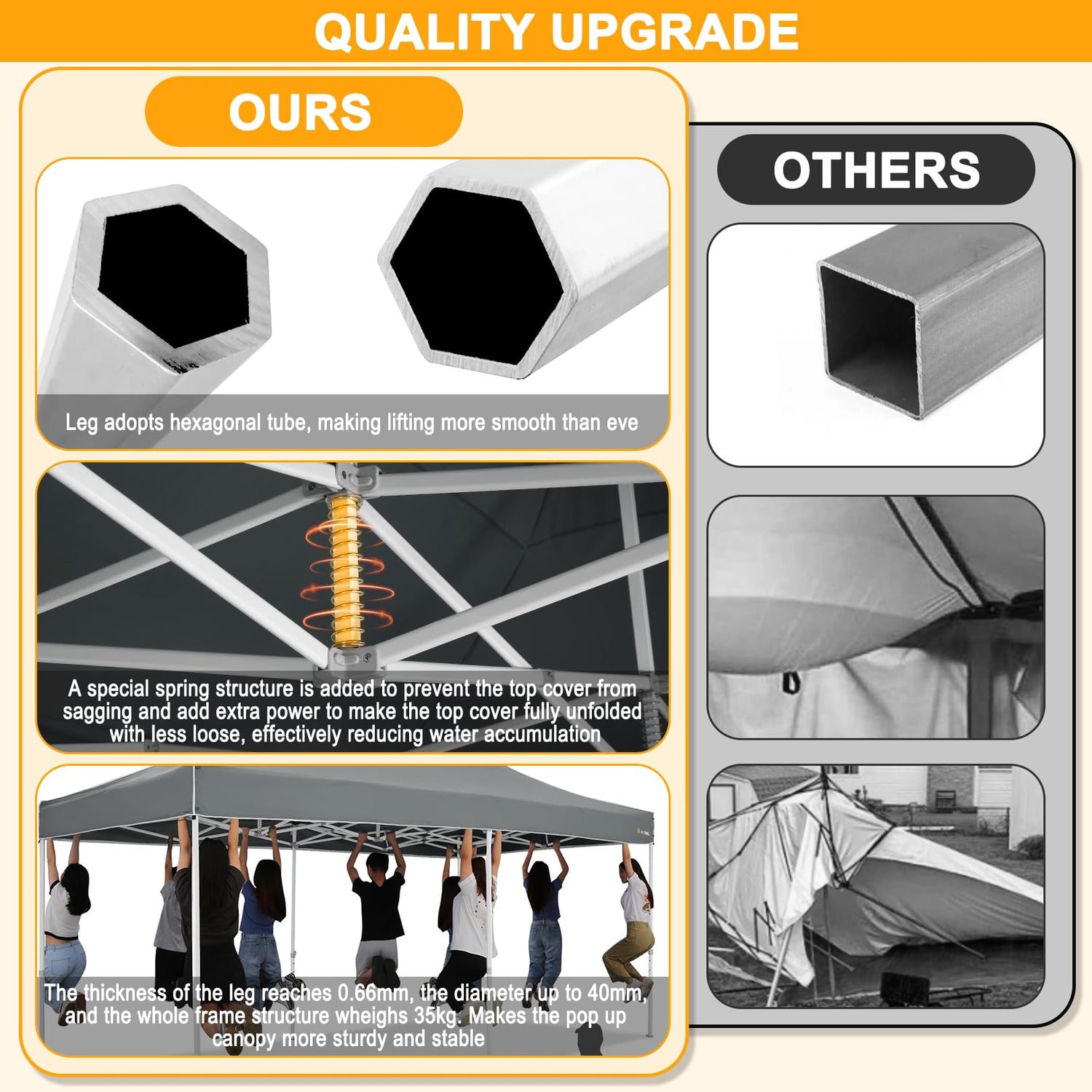 QUALITY UPGRADE

OURS

Leg adopts hexagonal tube, making lifting more smooth than eve

A special spring structure is added to prevent the top cover from sagging and add extra power to make the top cover fully unfolded with less loose, effectively reducing water accumulation

The thickness of the leg reaches 0.66mm, the diameter up to 40mm, and the whole frame structure wheighs 35kg. Makes the pop up canopy more sturdy and stable

OTHERS