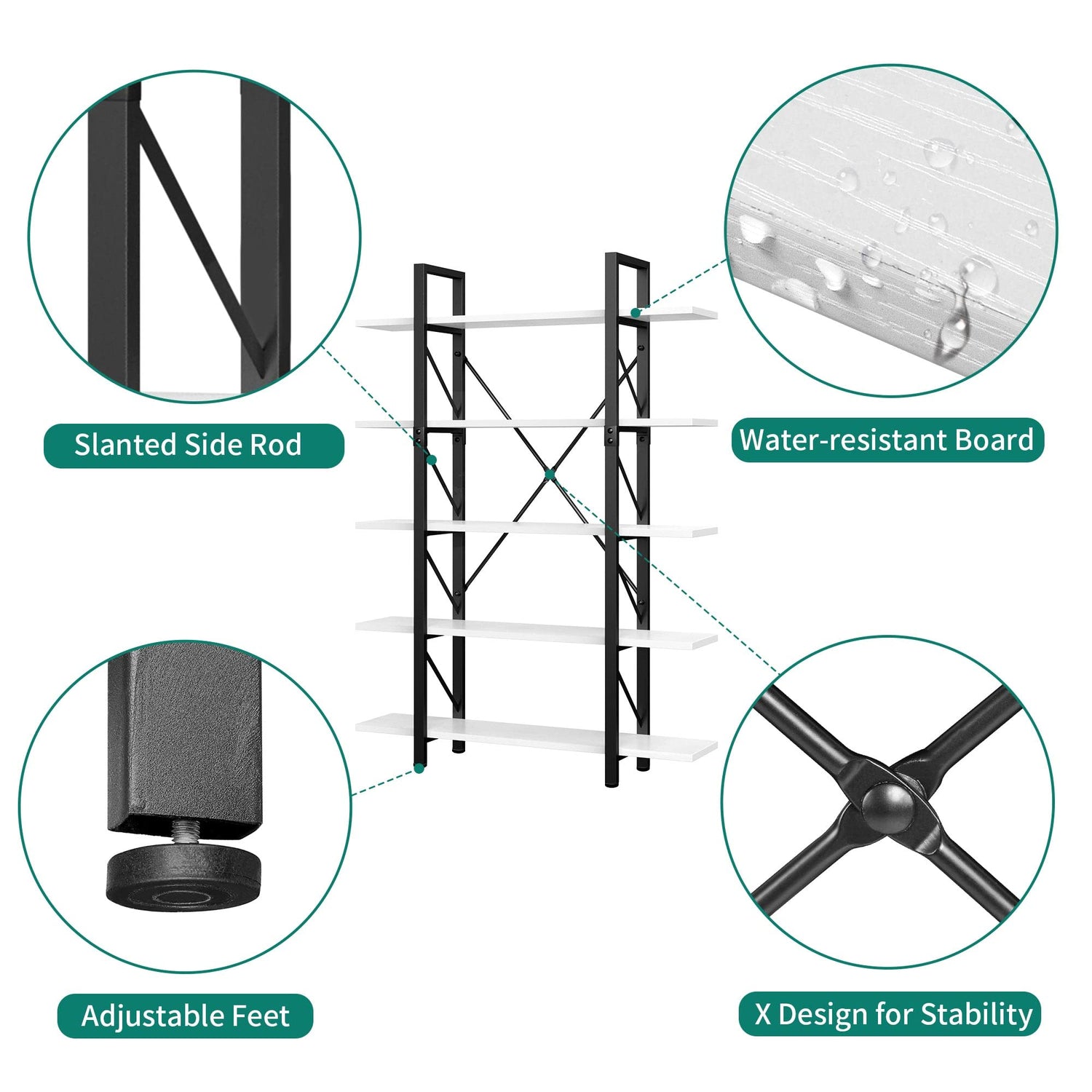 Slanted Side Rod

Water-resistant Board

Adjustable Feet

X Design for Stability