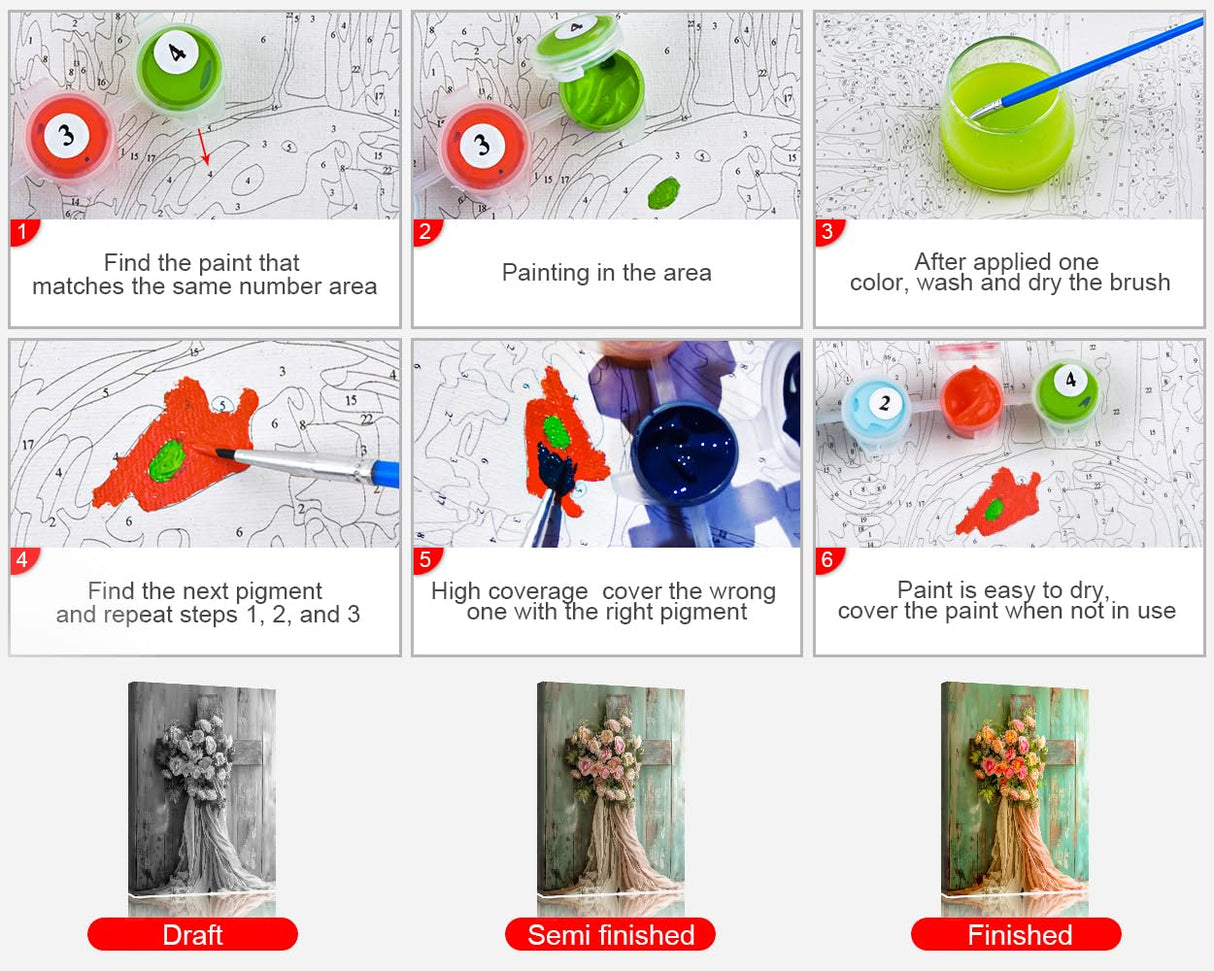 1
Find the paint that matches the same number area

2
Painting in the area

3
After applied one color, wash and dry the brush

4
Find the next pigment and repeat steps 1, 2, and 3

5
High coverage cover the wrong one with the right pigment

6
Paint is easy to dry, cover the paint when not in use

Draft

Semi finished

Finished