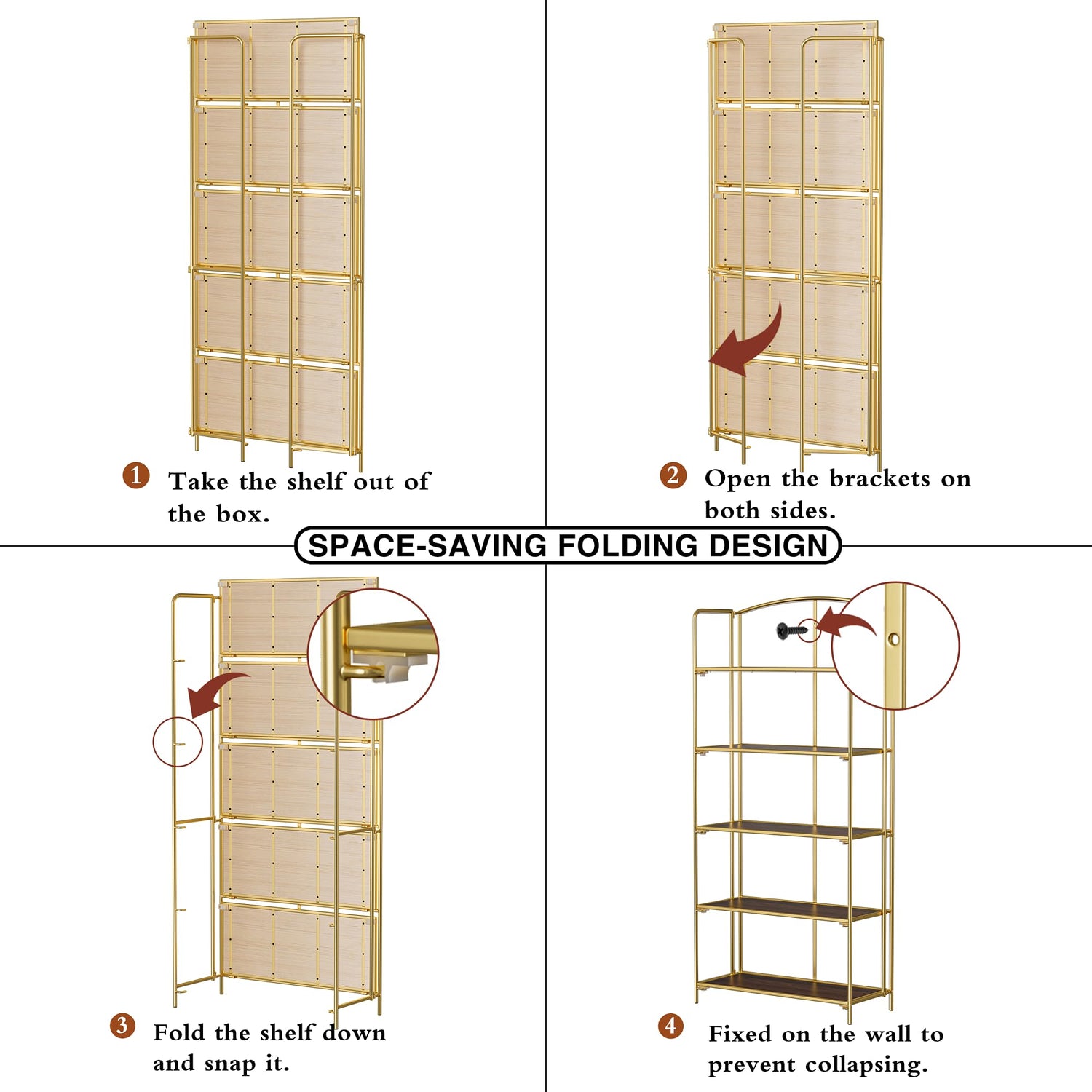 1 Take the shelf out of the box.

2 Open the brackets on both sides.

SPACE-SAVING FOLDING DESIGN

3 Fold the shelf down and snap it.

4 Fixed on the wall to prevent collapsing.