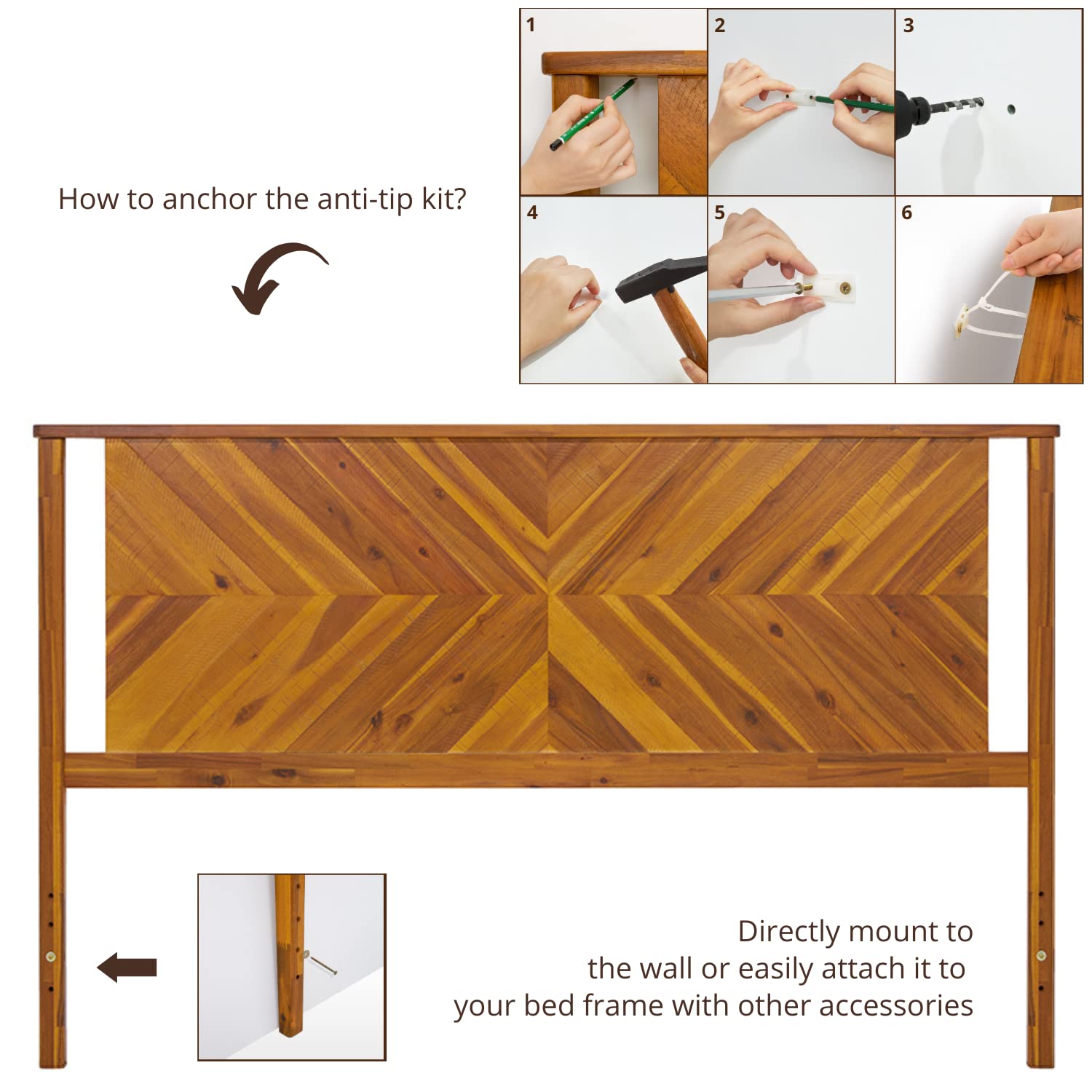 How to anchor the anti-tip kit?

1

2

3

4

5

6

Directly mount to the wall or easily attach it to your bed frame with other accessories