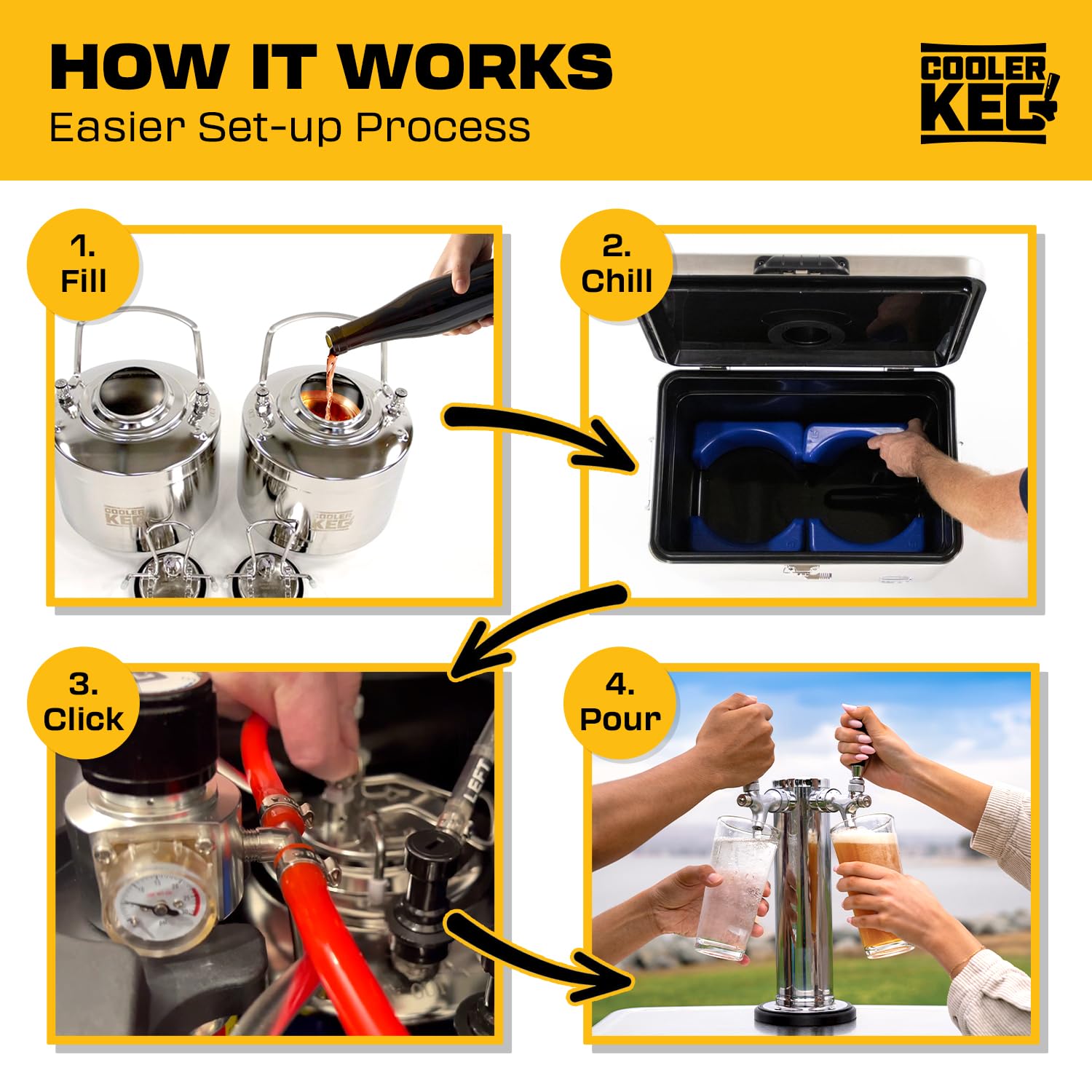 HOW IT WORKS
Easier Set-up Process

COOLER KEG

1. Fill

COOLER KEG

COOLER KEG

2. Chill

3. Click

LEFT

4. Pour