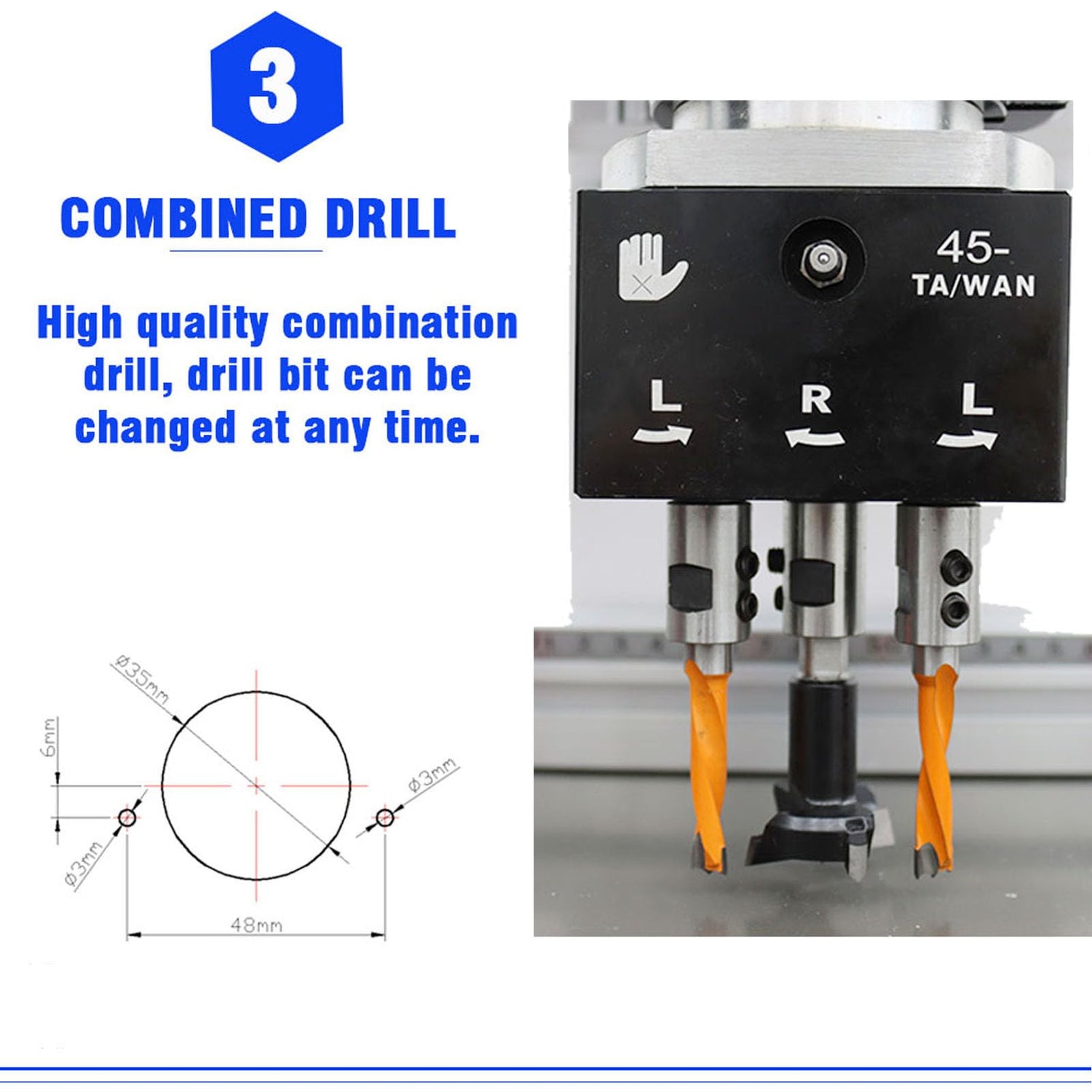 3

COMBINED DRILL

High quality combination drill, drill bit can be changed at any time.

ø35mm

6mm

ø3mm

ø3mm

48mm

45-
TA/WAN

L

R

L