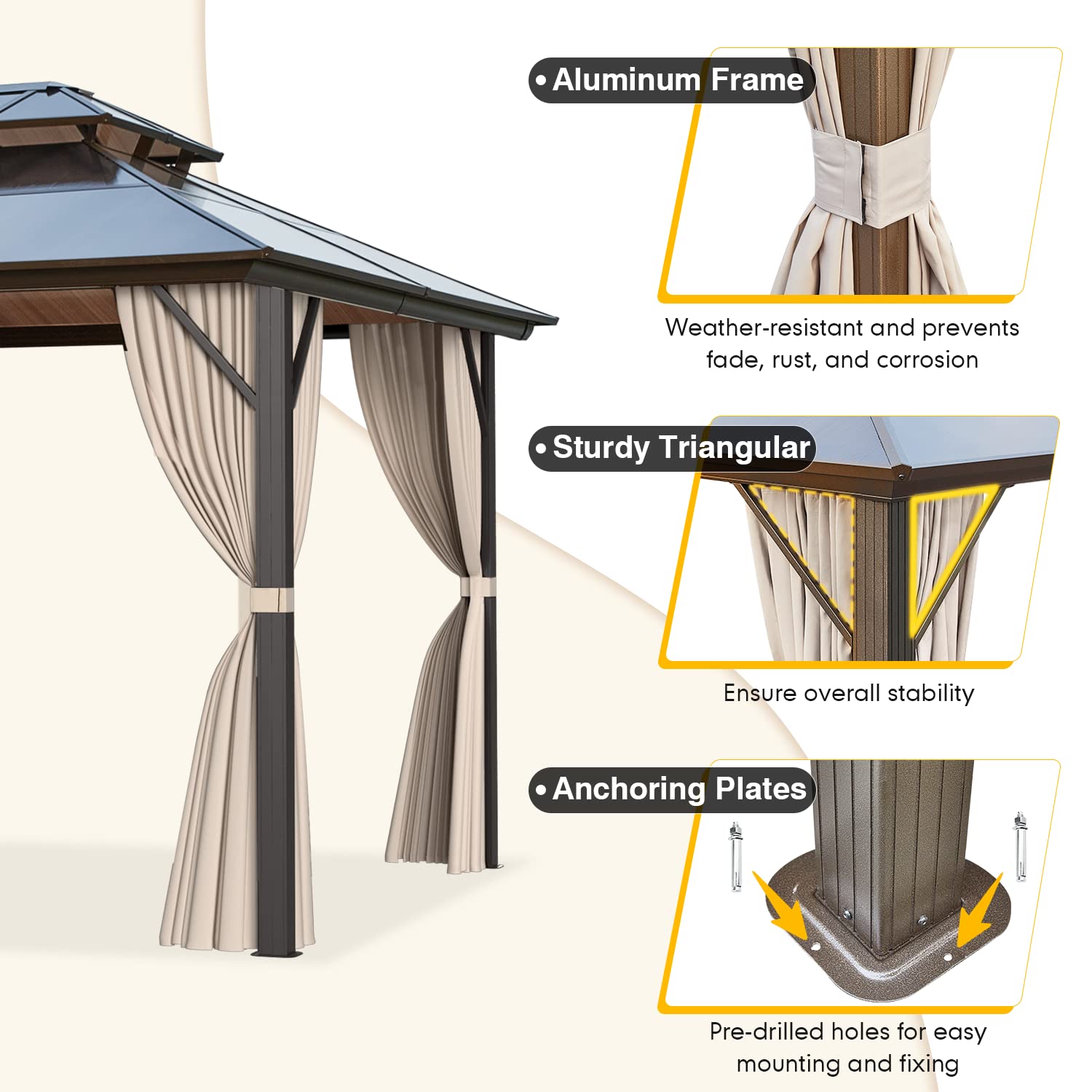 • Aluminum Frame

Weather-resistant and prevents fade, rust, and corrosion

• Sturdy Triangular

Ensure overall stability

• Anchoring Plates

Pre-drilled holes for easy mounting and fixing