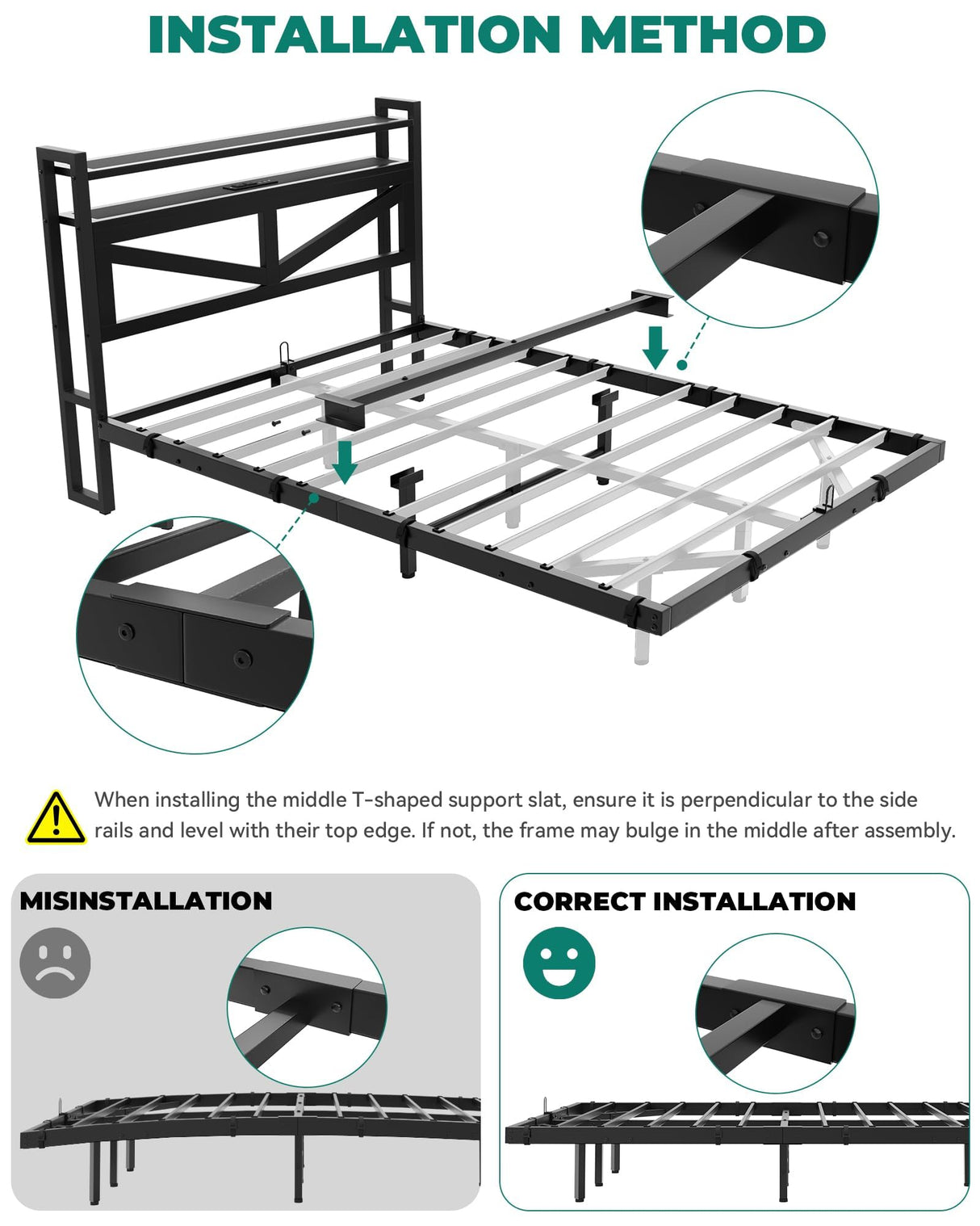 INSTALLATION METHOD

When installing the middle T-shaped support slat, ensure it is perpendicular to the side rails and level with their top edge. If not, the frame may bulge in the middle after assembly.

MISINSTALLATION

CORRECT INSTALLATION