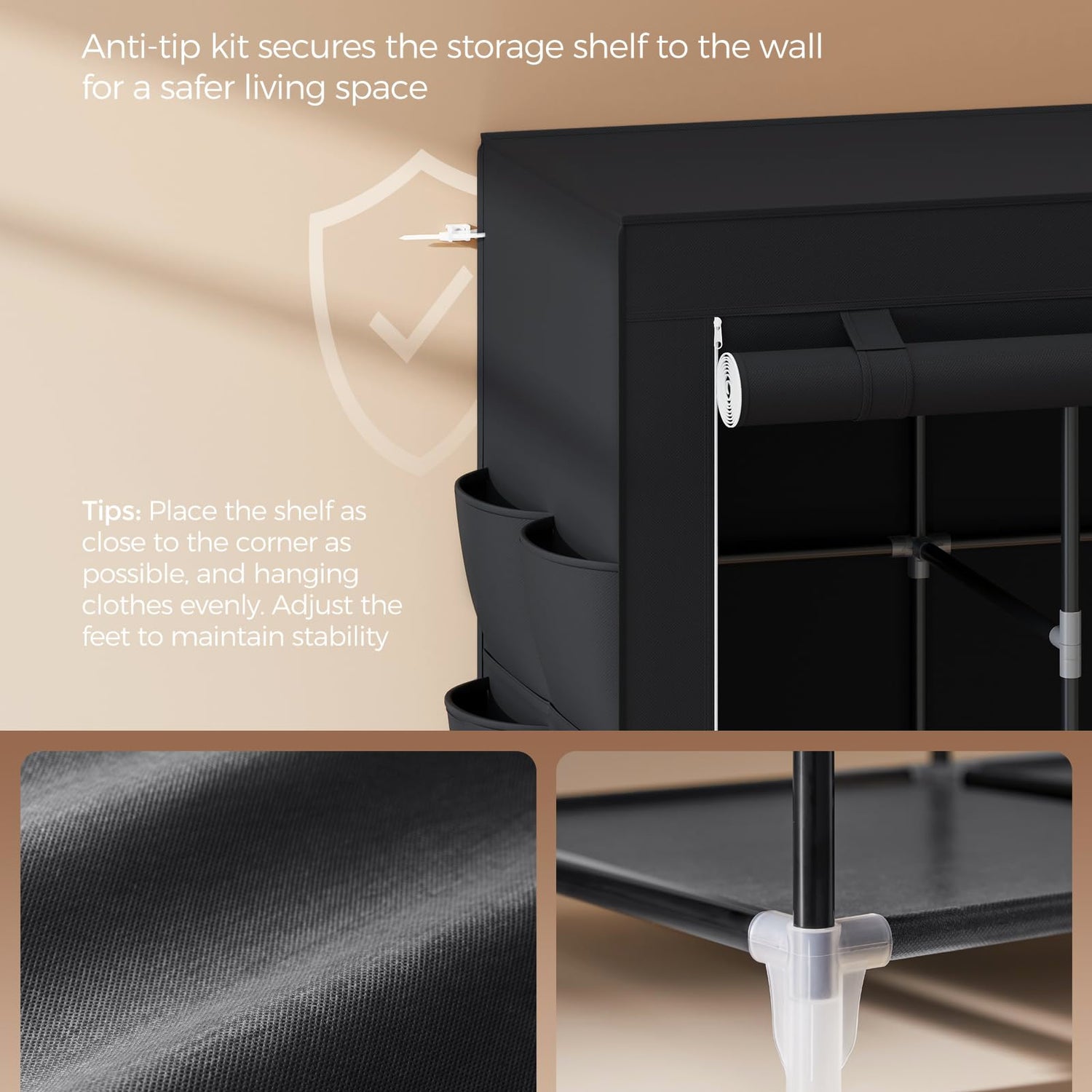 Anti-tip kit secures the storage shelf to the wall for a safer living space

Tips: Place the shelf as close to the corner as possible, and hanging clothes evenly. Adjust the feet to maintain stability