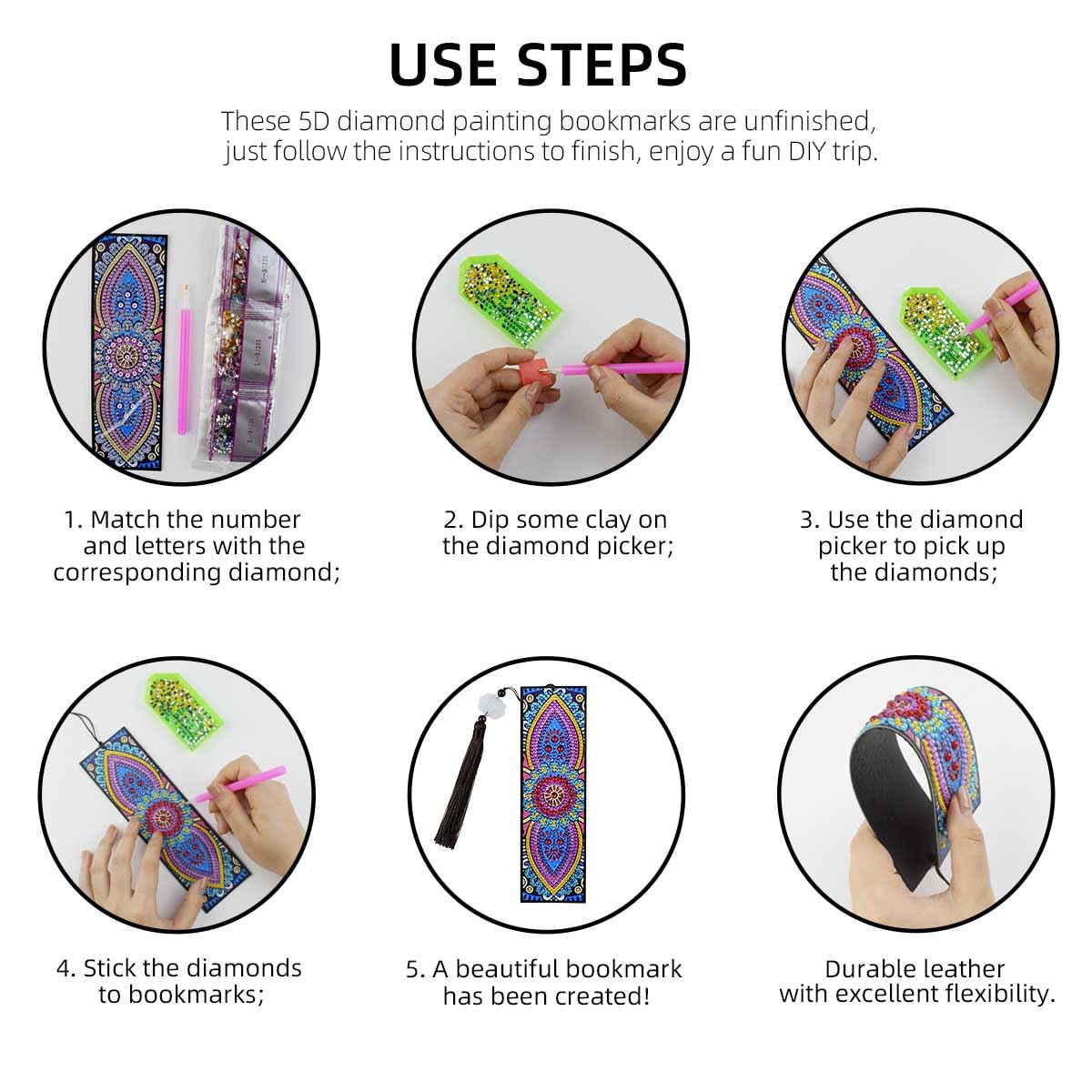 USE STEPS

These 5D diamond painting bookmarks are unfinished, just follow the instructions to finish, enjoy a fun DIY trip.

1. Match the number and letters with the corresponding diamond;

2. Dip some clay on the diamond picker;

3. Use the diamond picker to pick up the diamonds;

4. Stick the diamonds to bookmarks;

5. A beautiful bookmark has been created!

Durable leather with excellent flexibility.