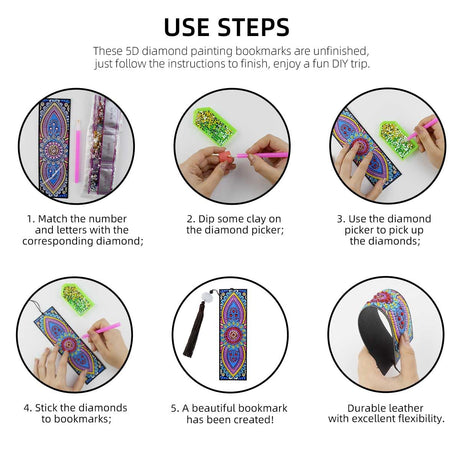 USE STEPS

These 5D diamond painting bookmarks are unfinished, just follow the instructions to finish, enjoy a fun DIY trip.

1. Match the number and letters with the corresponding diamond;

2. Dip some clay on the diamond picker;

3. Use the diamond picker to pick up the diamonds;

4. Stick the diamonds to bookmarks;

5. A beautiful bookmark has been created!

Durable leather with excellent flexibility.