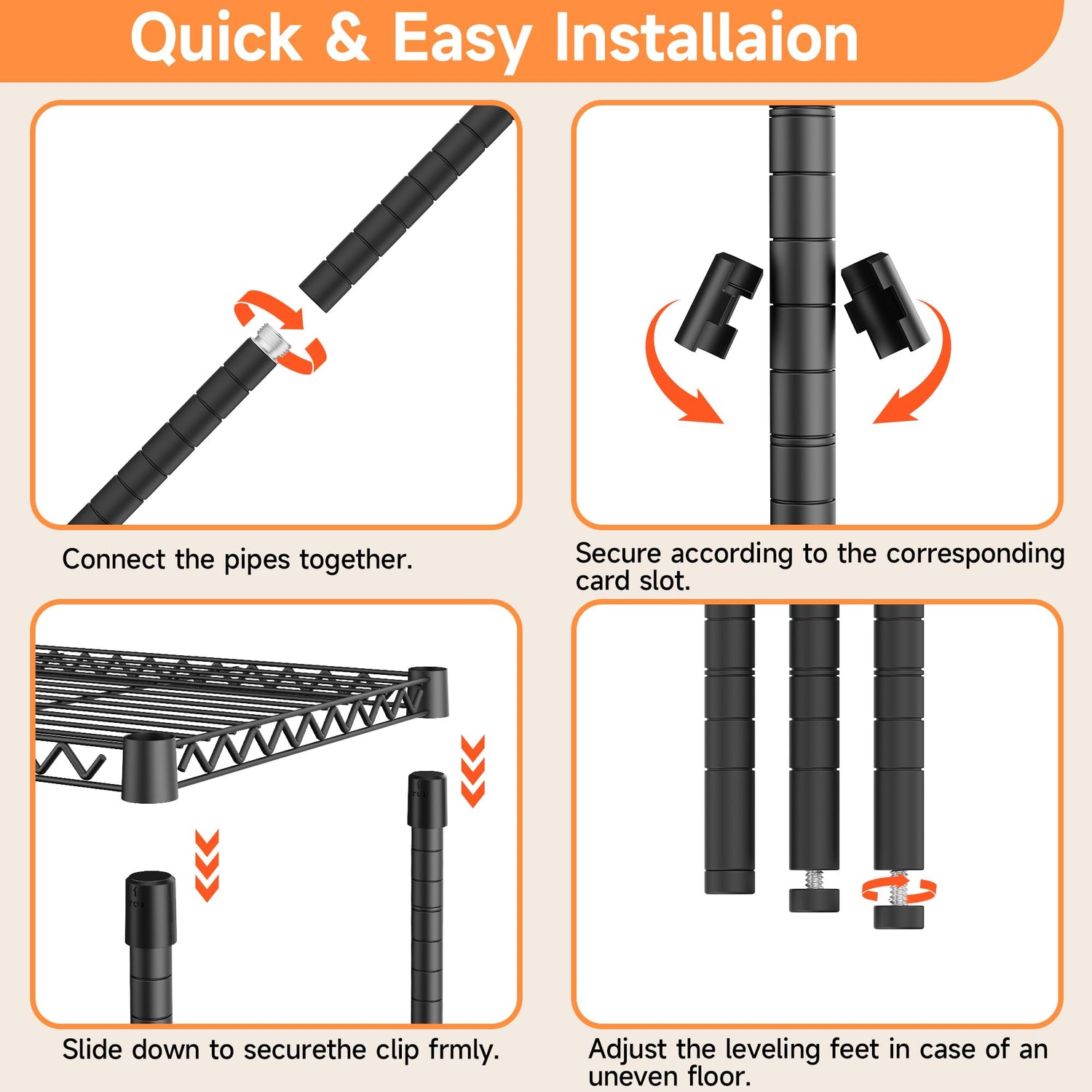 Quick & Easy Installaion

Connect the pipes together.

Secure according to the corresponding card slot.

Slide down to securethe clip frmly.

Adjust the leveling feet in case of an uneven floor.