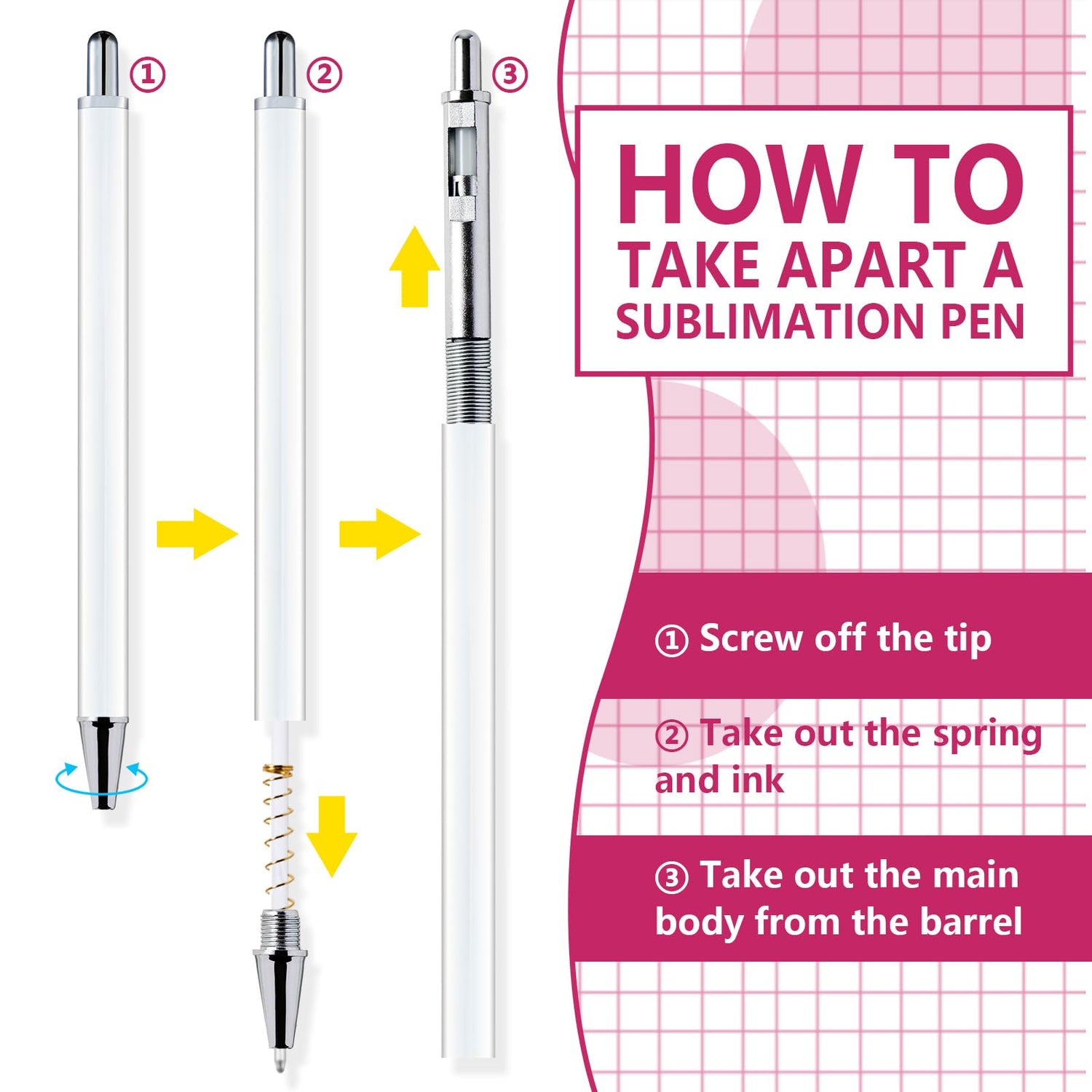 ①

②

③

HOW TO
TAKE APART A
SUBLIMATION PEN

① Screw off the tip

② Take out the spring and ink

③ Take out the main body from the barrel