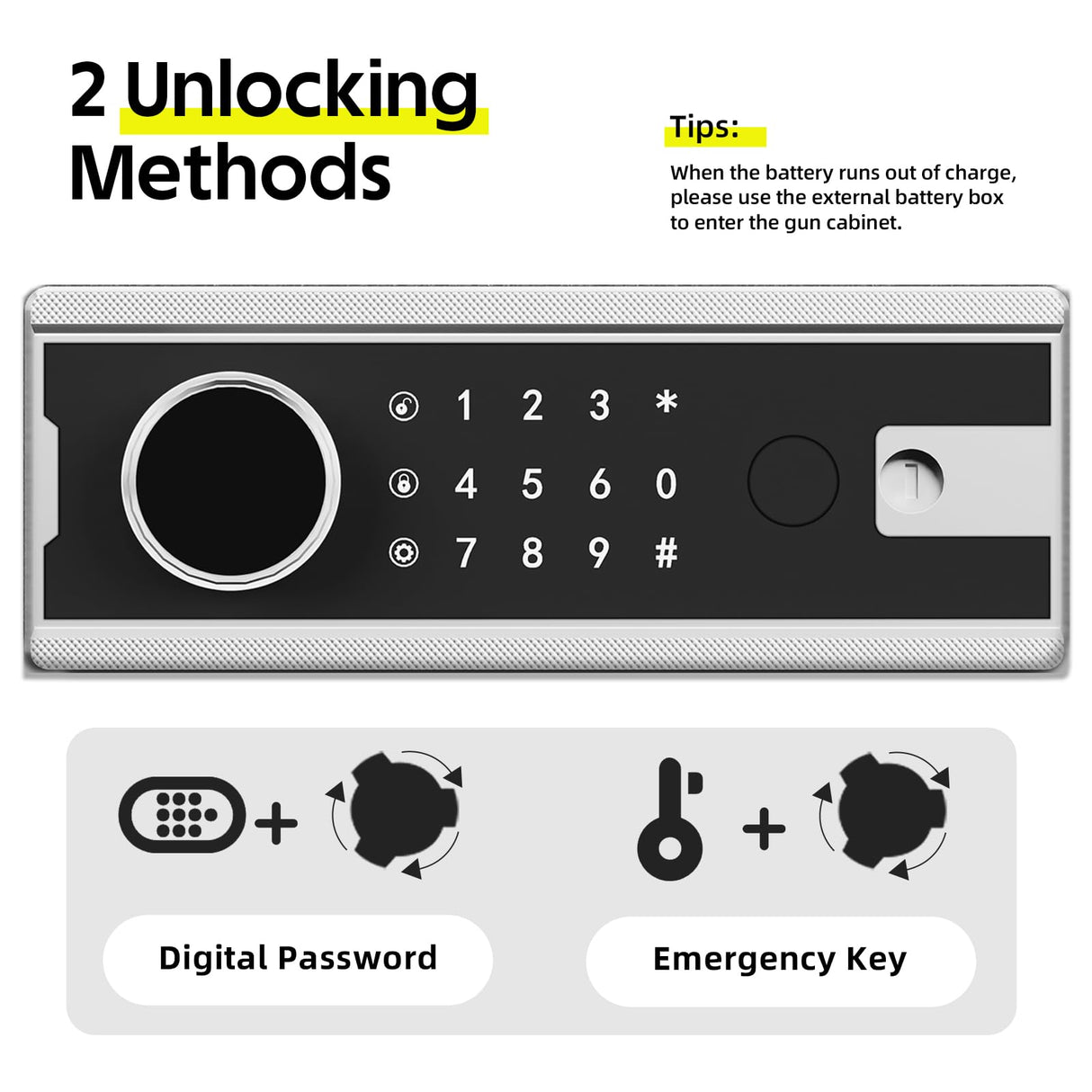 2 Unlocking Methods

Tips:

When the battery runs out of charge, please use the external battery box to enter the gun cabinet.

1 2 3 *
4 5 6 0
7 8 9 #

+

+

Digital Password

Emergency Key