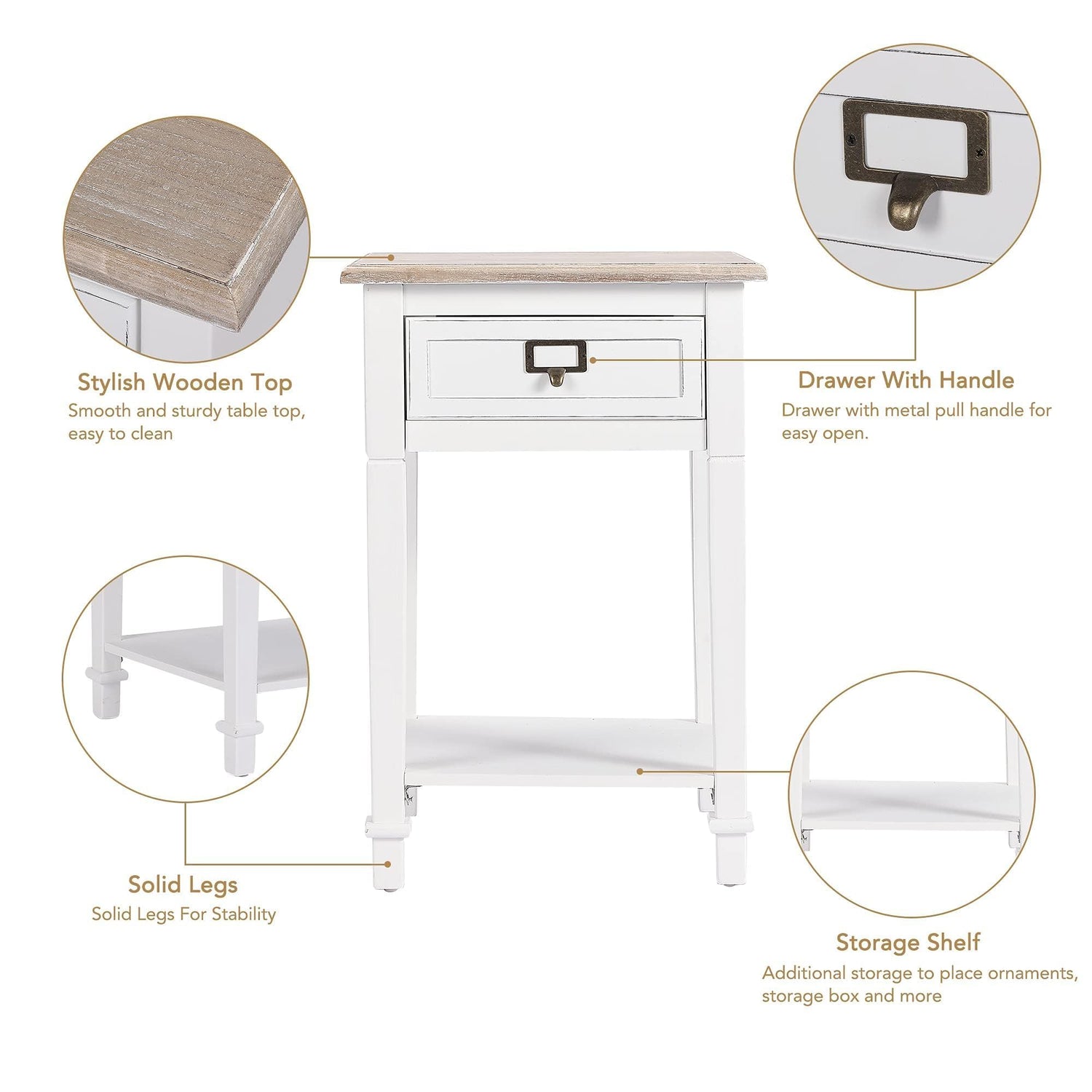 Stylish Wooden Top
Smooth and sturdy table top, easy to clean

Drawer With Handle
Drawer with metal pull handle for easy open.

Solid Legs
Solid Legs For Stability

Storage Shelf
Additional storage to place ornaments, storage box and more