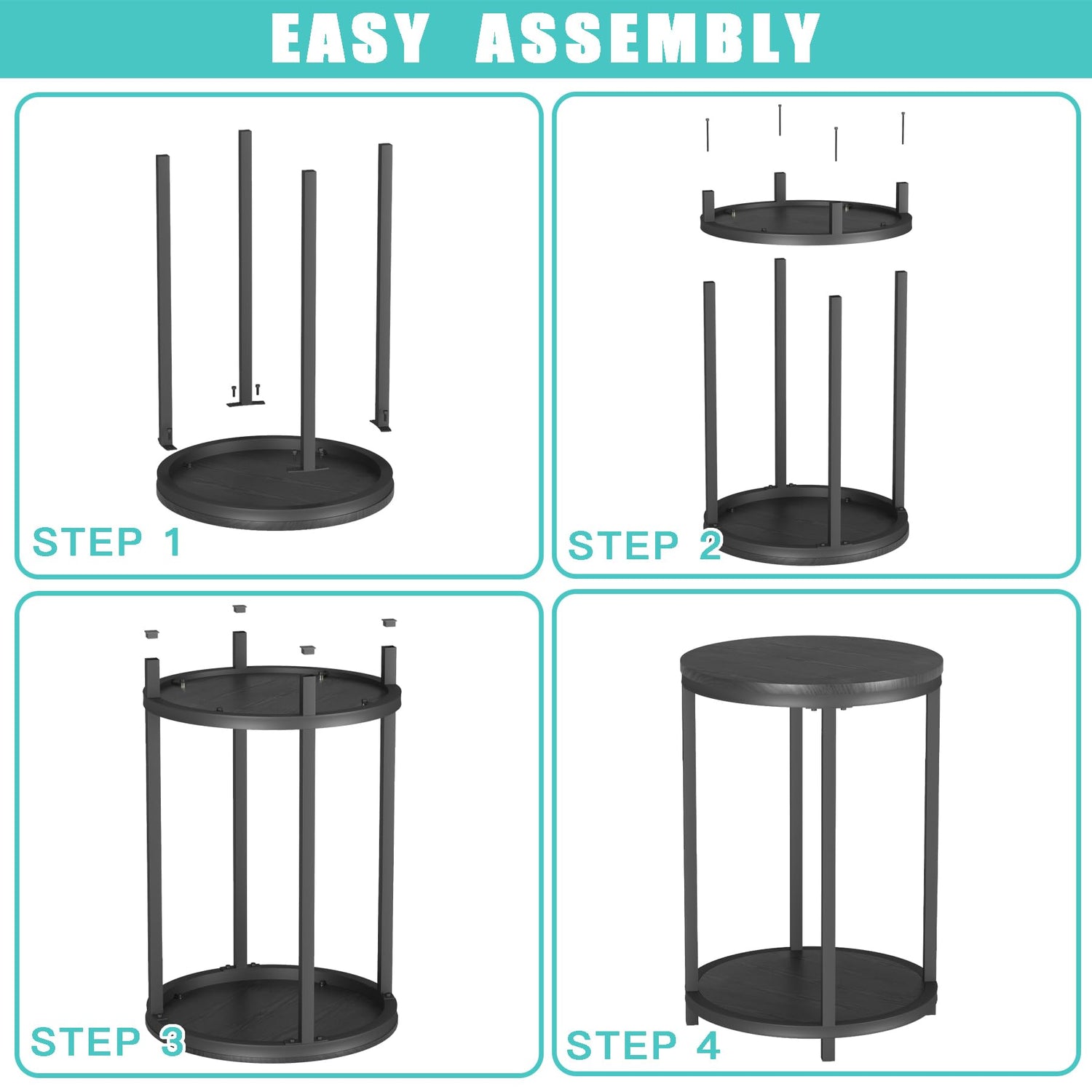 EASY ASSEMBLY

STEP 1

STEP 2

STEP 3

STEP 4