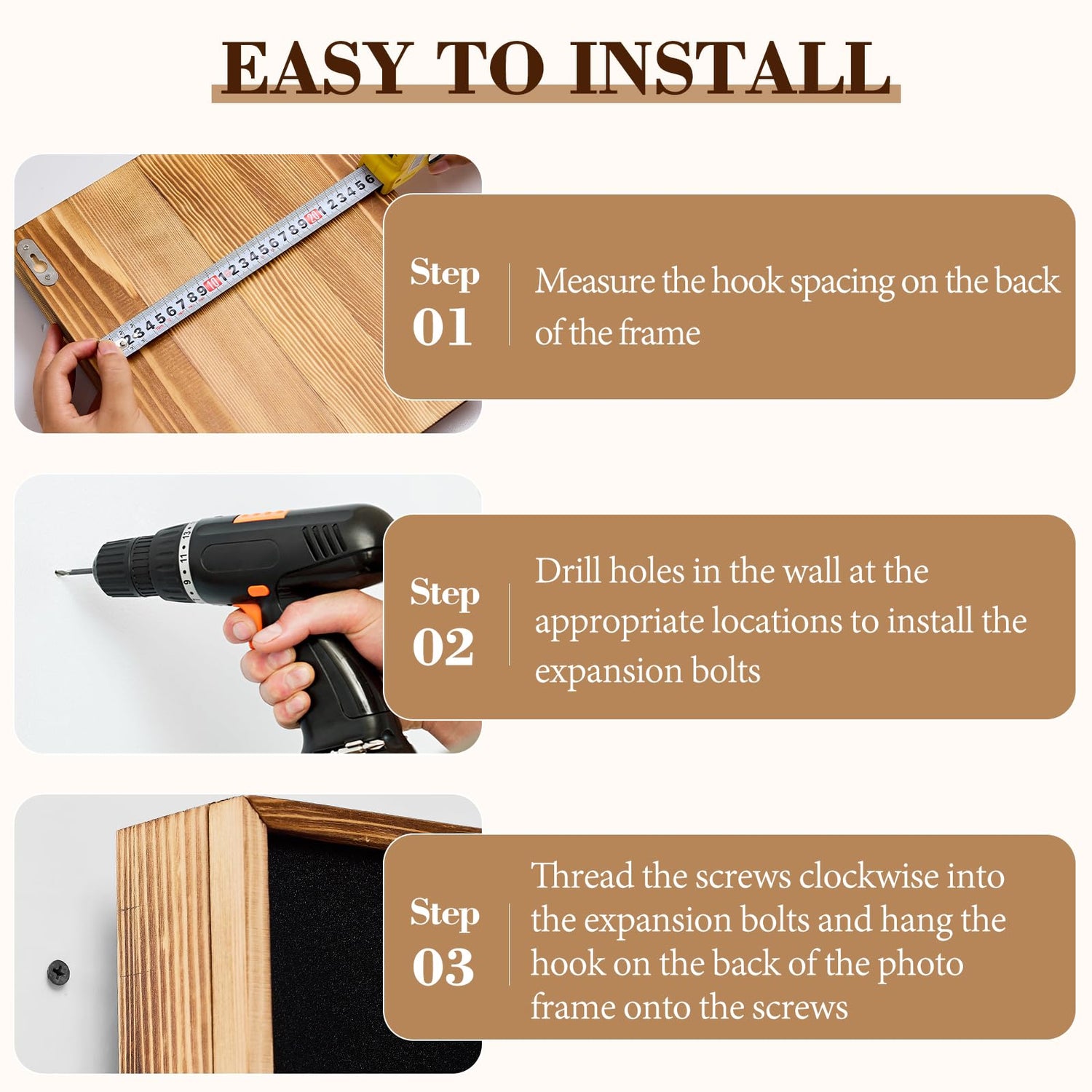 EASY TO INSTALL

Step 01

Measure the hook spacing on the back of the frame

Step 02

Drill holes in the wall at the appropriate locations to install the expansion bolts

Step 03

Thread the screws clockwise into the expansion bolts and hang the hook on the back of the photo frame onto the screws