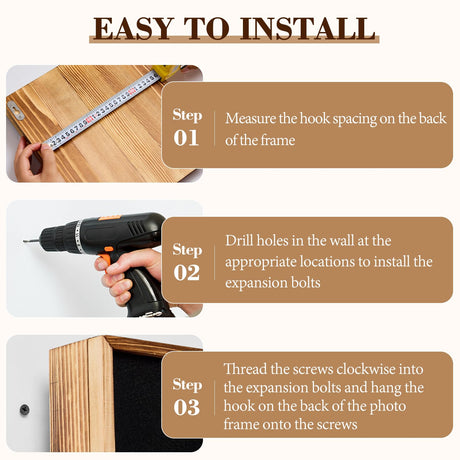 EASY TO INSTALL

Step
01

Measure the hook spacing on the back of the frame

Step
02

Drill holes in the wall at the appropriate locations to install the expansion bolts

Step
03

Thread the screws clockwise into the expansion bolts and hang the hook on the back of the photo frame onto the screws