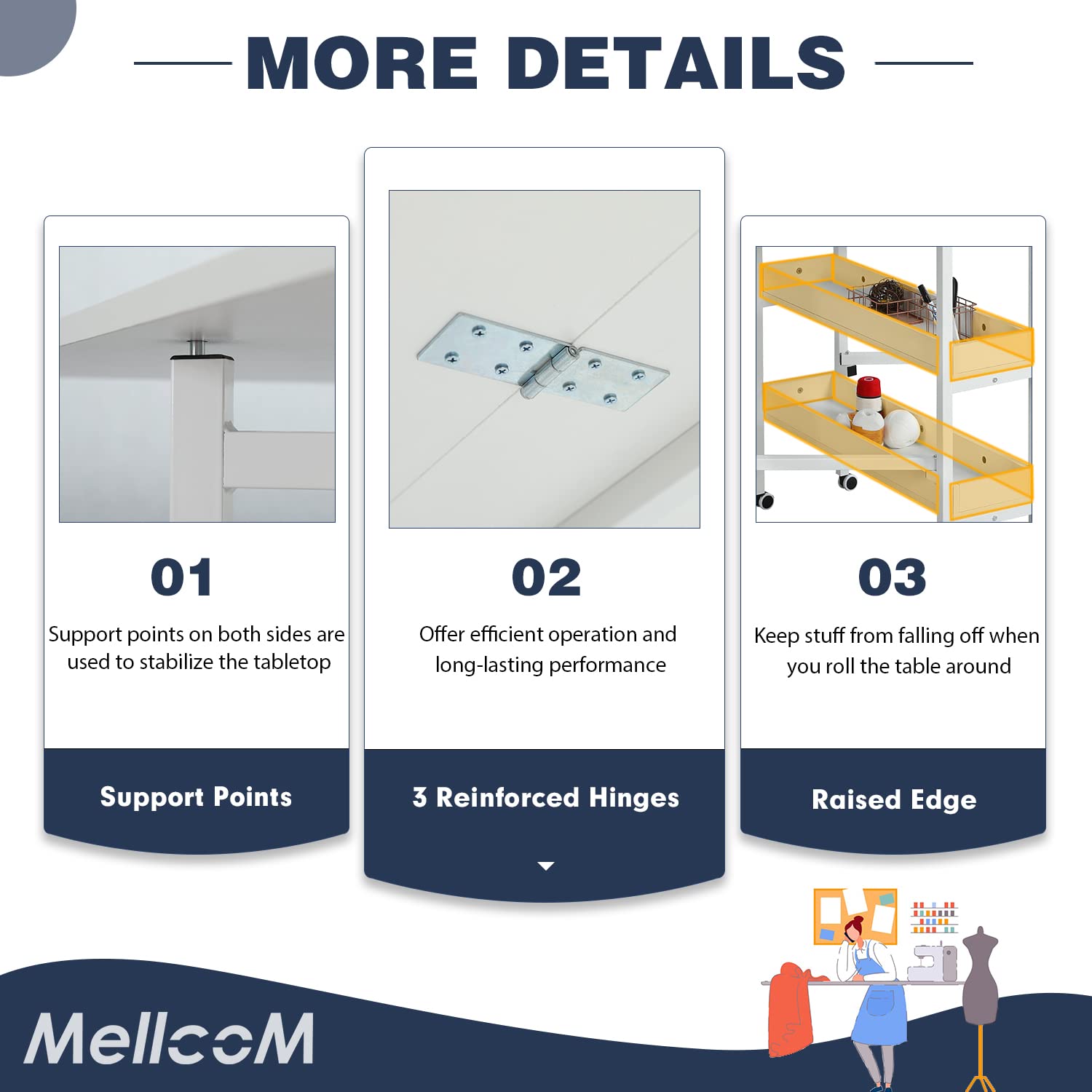 MORE DETAILS

01

Support points on both sides are used to stabilize the tabletop

Support Points

02

Offer efficient operation and long-lasting performance

3 Reinforced Hinges

03

Keep stuff from falling off when you roll the table around

Raised Edge

MellcoM