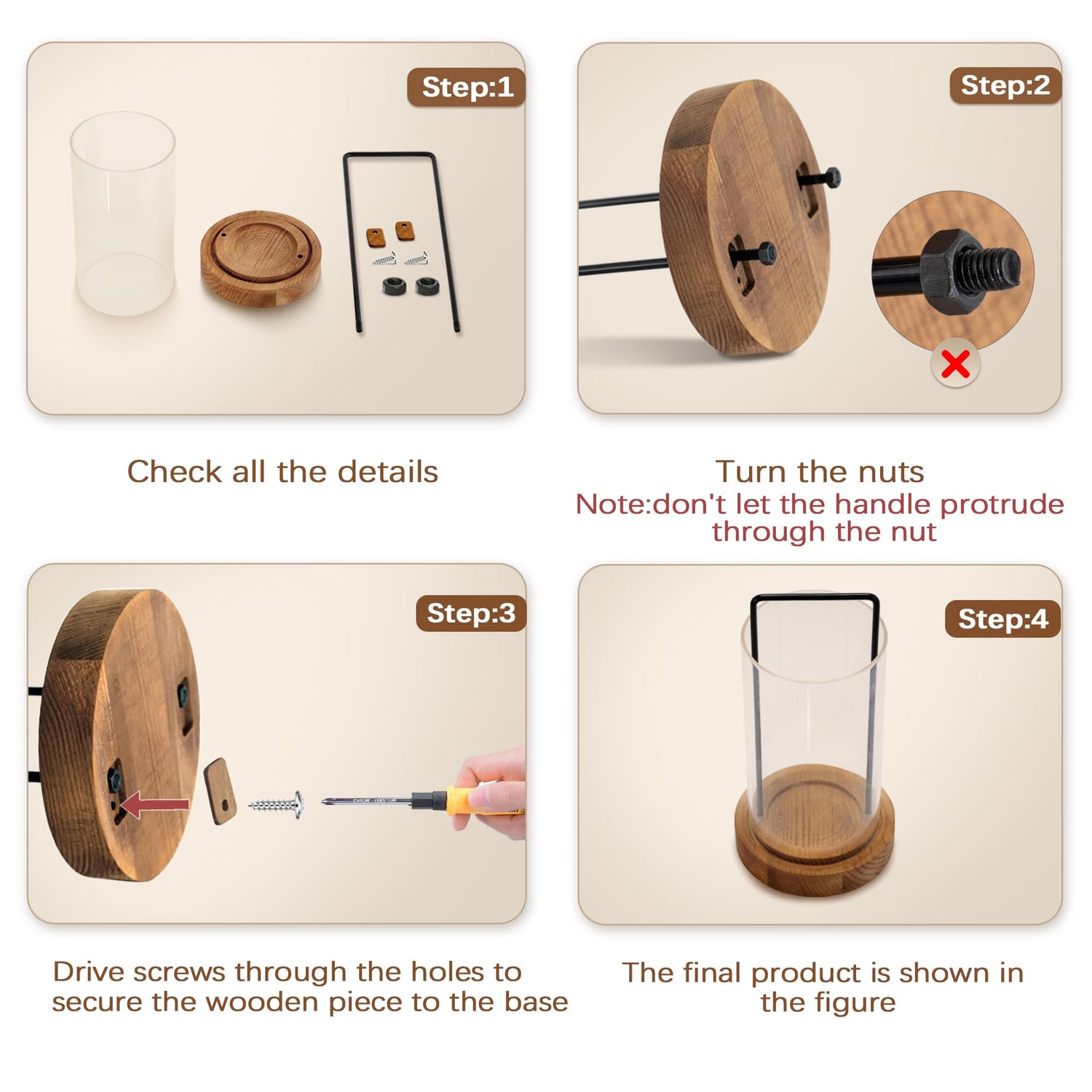 Step:1

Check all the details

Step:2

Turn the nuts
Note:don't let the handle protrude through the nut

Step:3

Drive screws through the holes to secure the wooden piece to the base

Step:4

The final product is shown in the figure