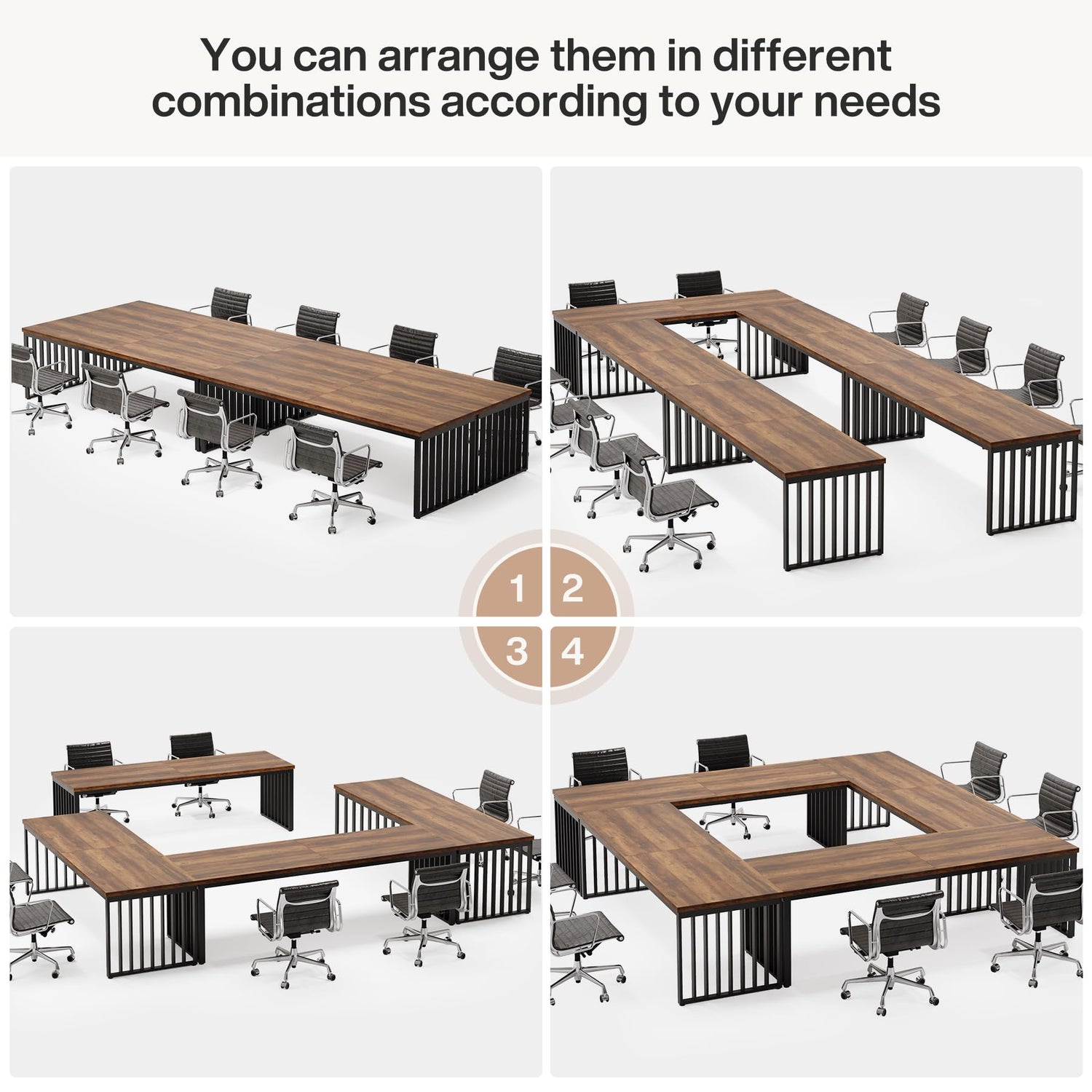 You can arrange them in different combinations according to your needs

1 2
3 4