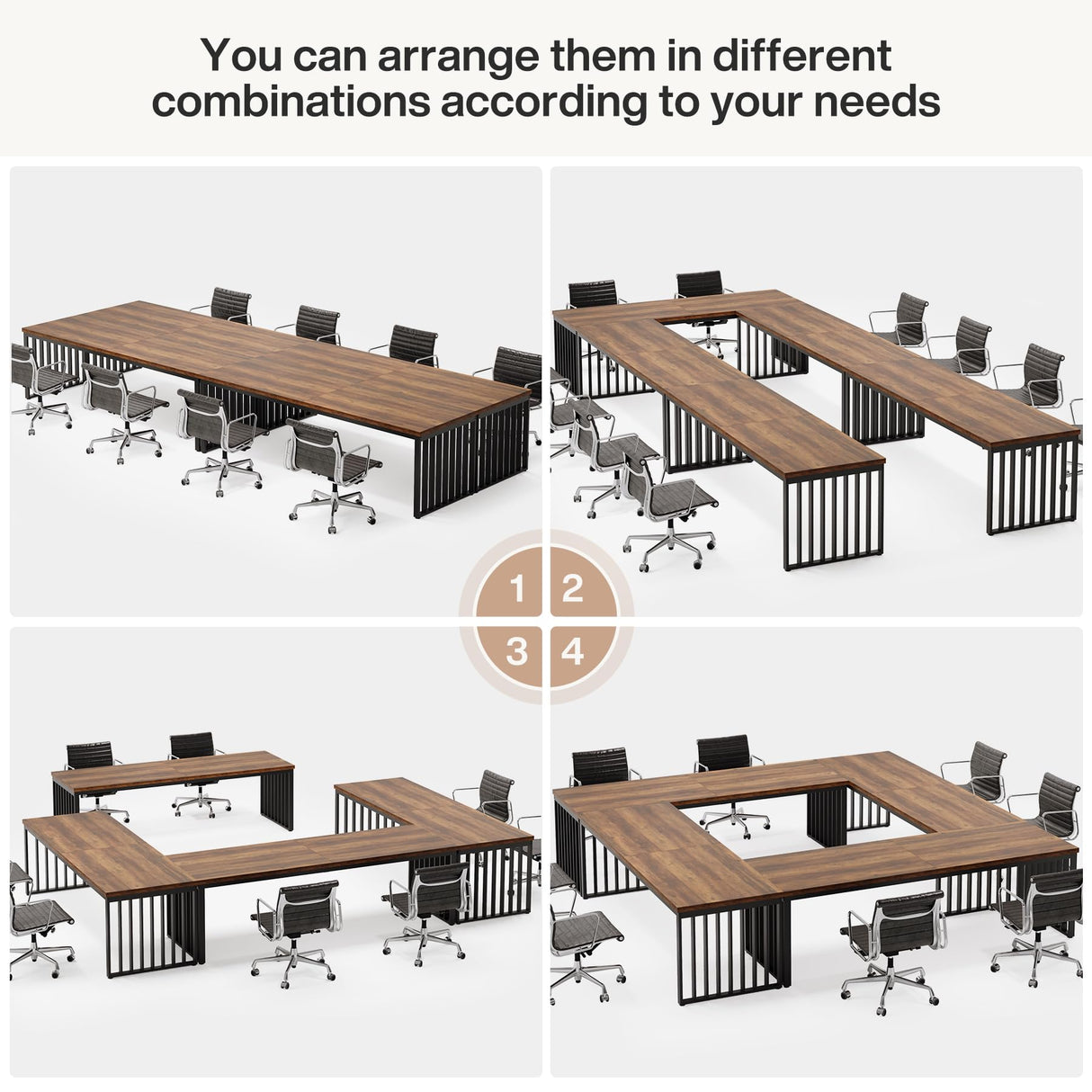 You can arrange them in different combinations according to your needs

1 2
3 4